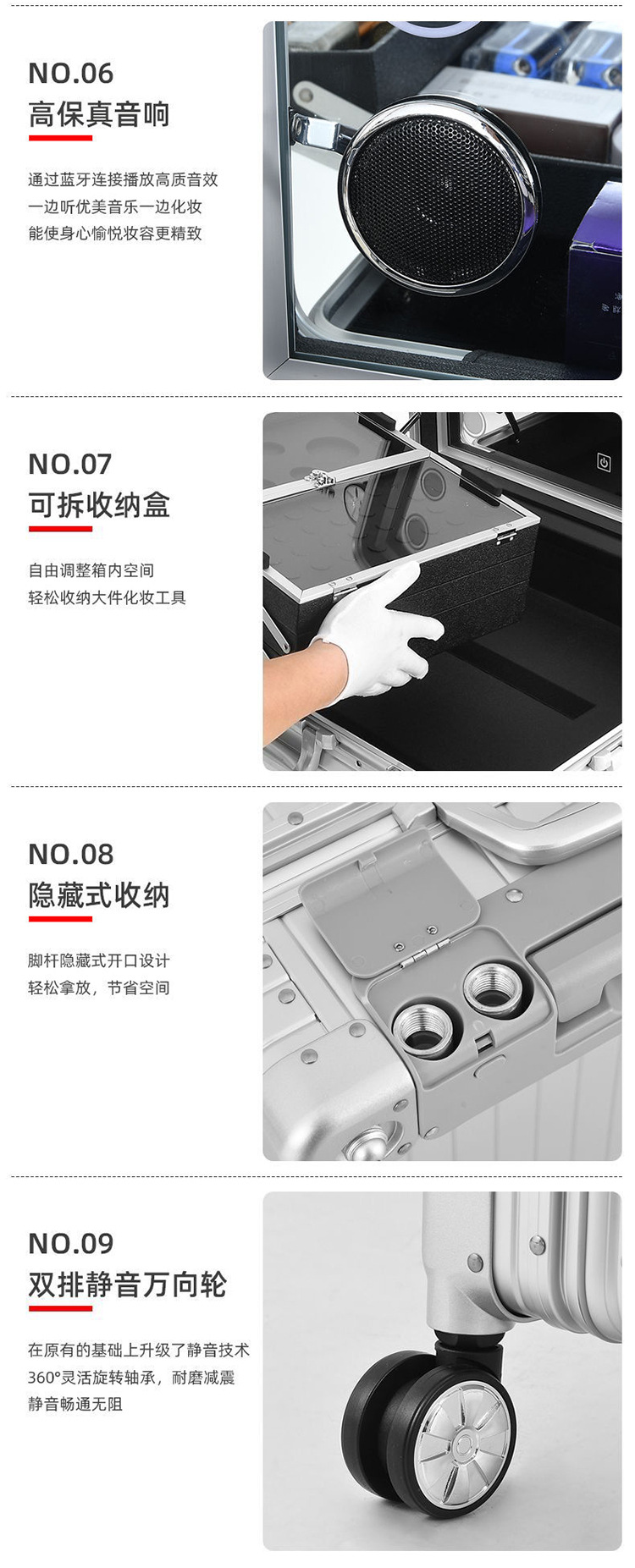 NO.06
高保真音响

通过蓝牙连接播放高质音效
一边听优美音乐一边化妆
能使身心愉悦妆容更精致

NO.07
可拆收纳盒

自由调整箱内空间
轻松收纳大件化妆工具

NO.08
隐藏式收纳

脚杆隐藏式开口设计
轻松拿放，节省空间

NO.09
双排静音万向轮

在原有的基础上升级了静音技术
360°灵活旋转轴承，耐磨减震
静音畅通无阻