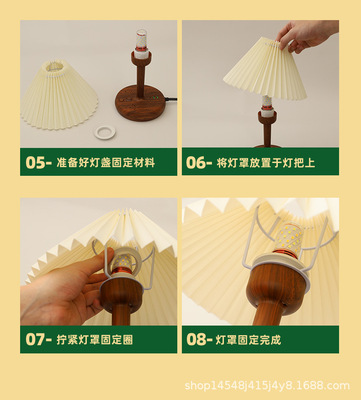 05- 准备好灯盏固定材料

06- 将灯罩放置于灯把上

07- 拧紧灯罩固定圈

08- 灯罩固定完成

shop14548j415j4y8.1688.com