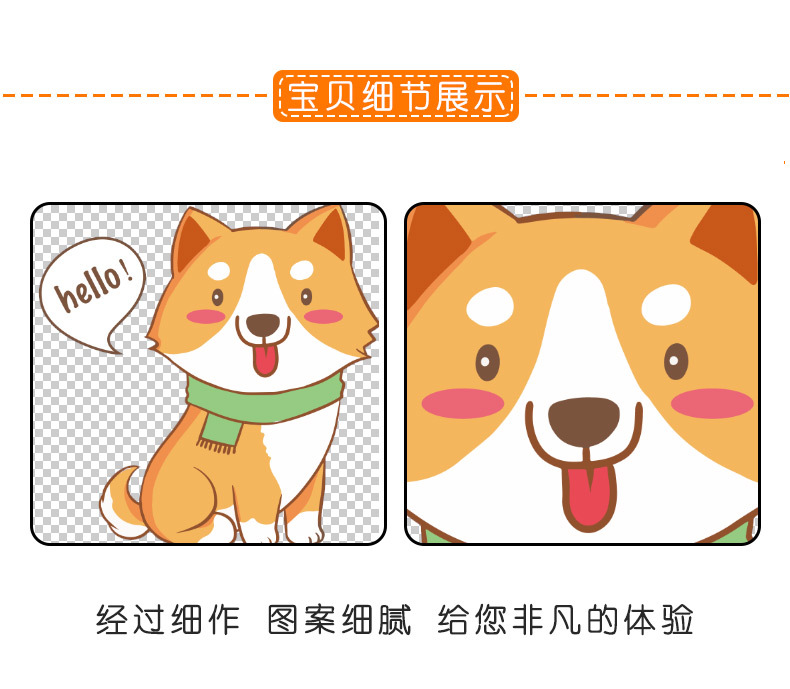 宝贝细节展示

hello!

经过细作 图案细腻 给您非凡的体验