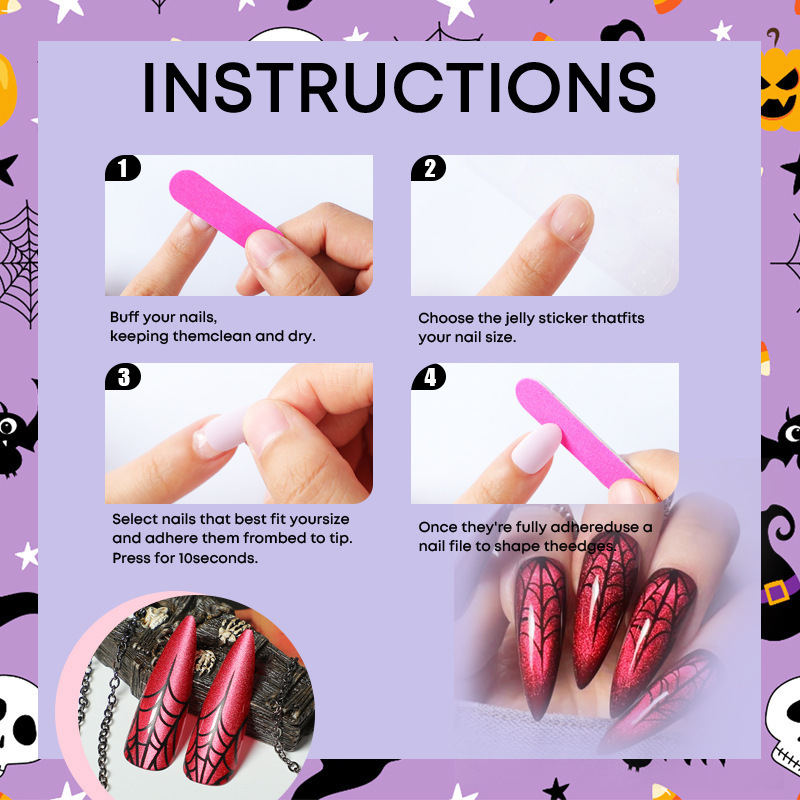 INSTRUCTIONS

1

Buff your nails, keeping themclean and dry.

2

Choose the jelly sticker thatfits your nail size.

3

Select nails that best fit yoursize and adhere them frombed to tip. Press for 10seconds.

4

Once they're fully adhereduse a nail file to shape theedges.