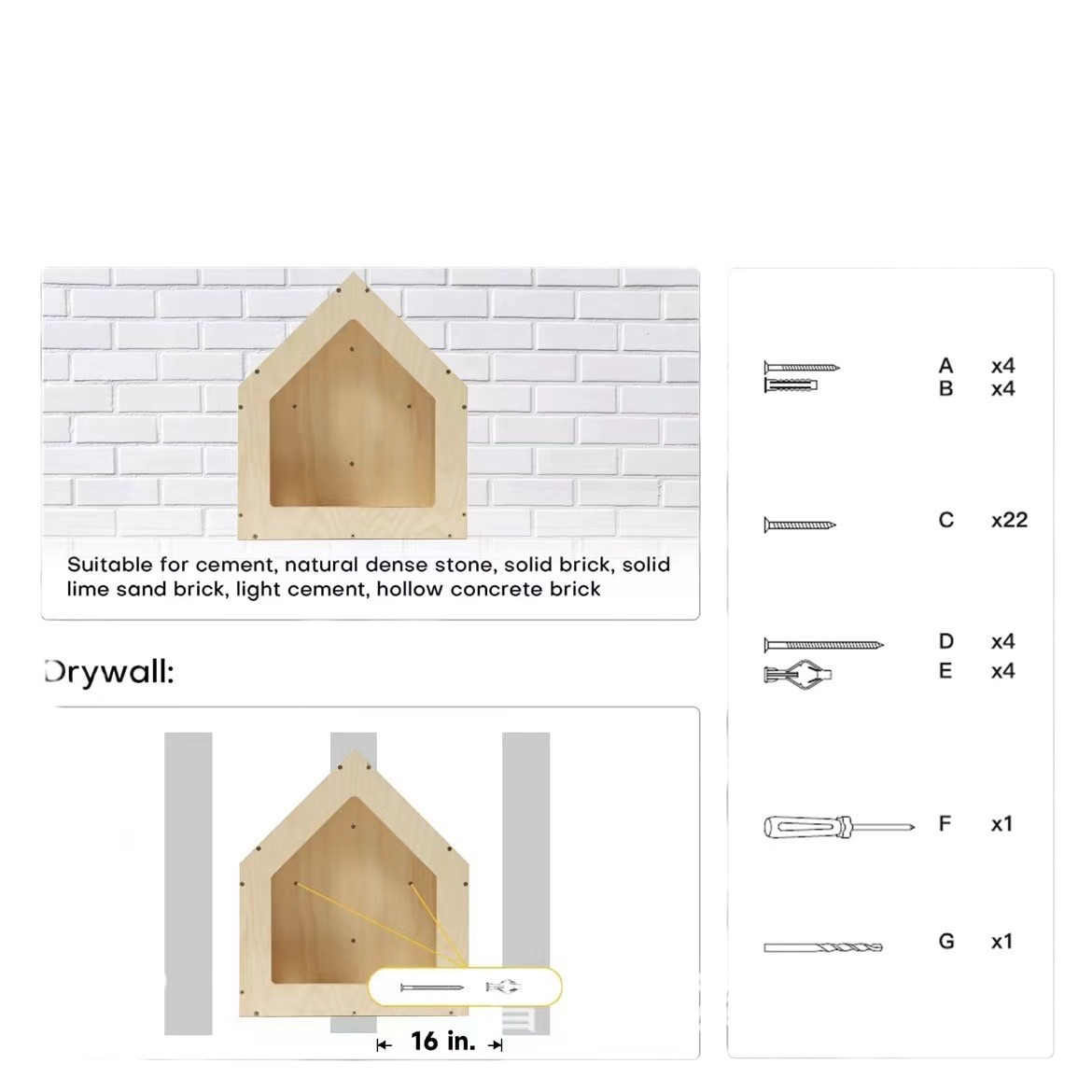 Suitable for cement, natural dense stone, solid brick, solid lime sand brick, light cement, hollow concrete brick

Drywall:

16 in.

A x4
B x4

C x22

D x4
E x4

F x1

G x1