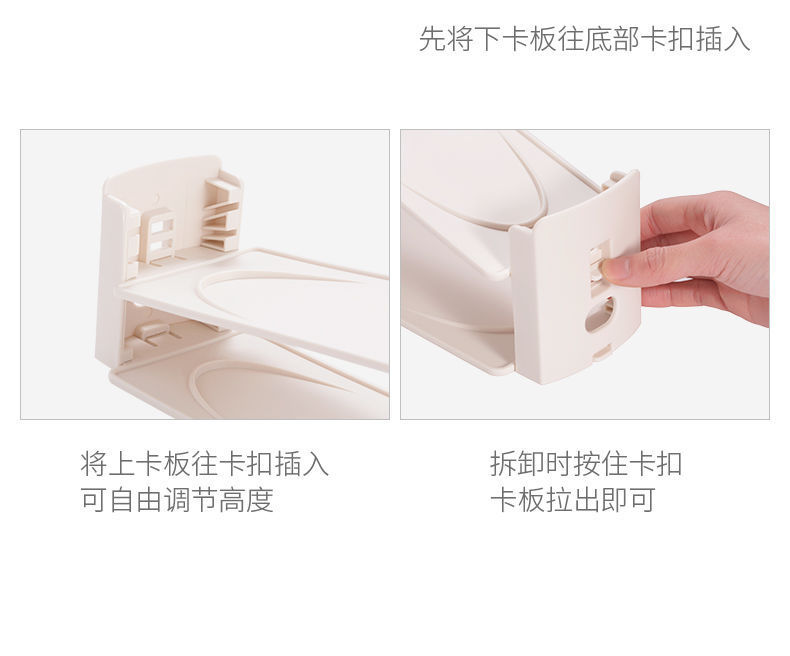 先将下卡板往底部卡扣插入

将上卡板往卡扣插入
可自由调节高度

拆卸时按住卡扣
卡板拉出即可