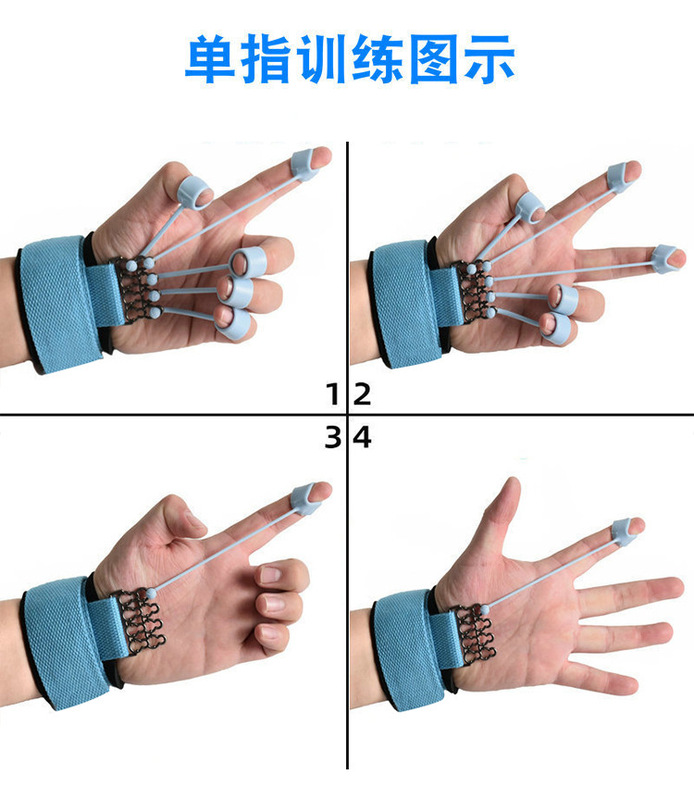 单指训练图示

1 2

3 4