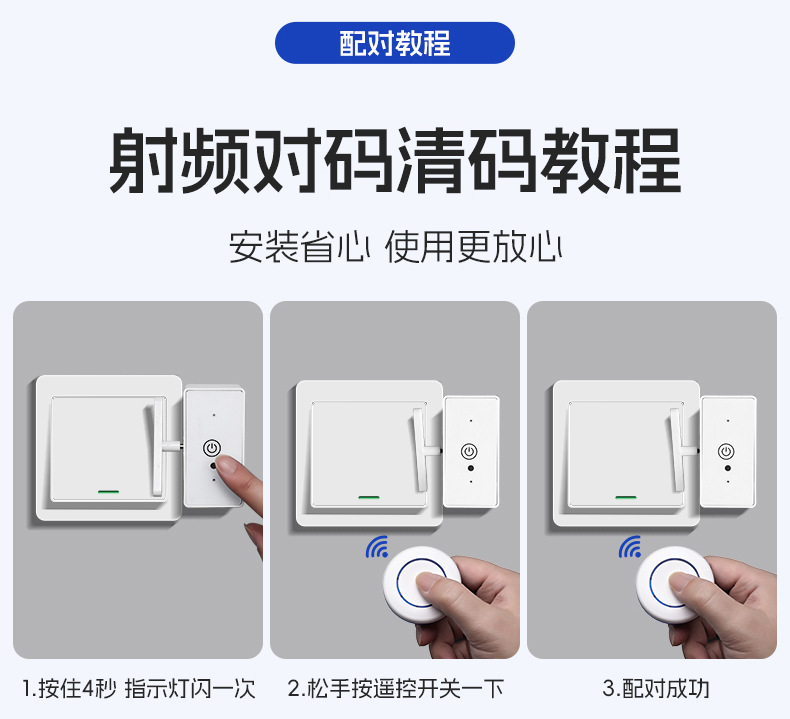 配对教程

射频对码清码教程

安装省心 使用更放心

1.按住4秒 指示灯闪一次

2.松手按遥控开关一下

3.配对成功