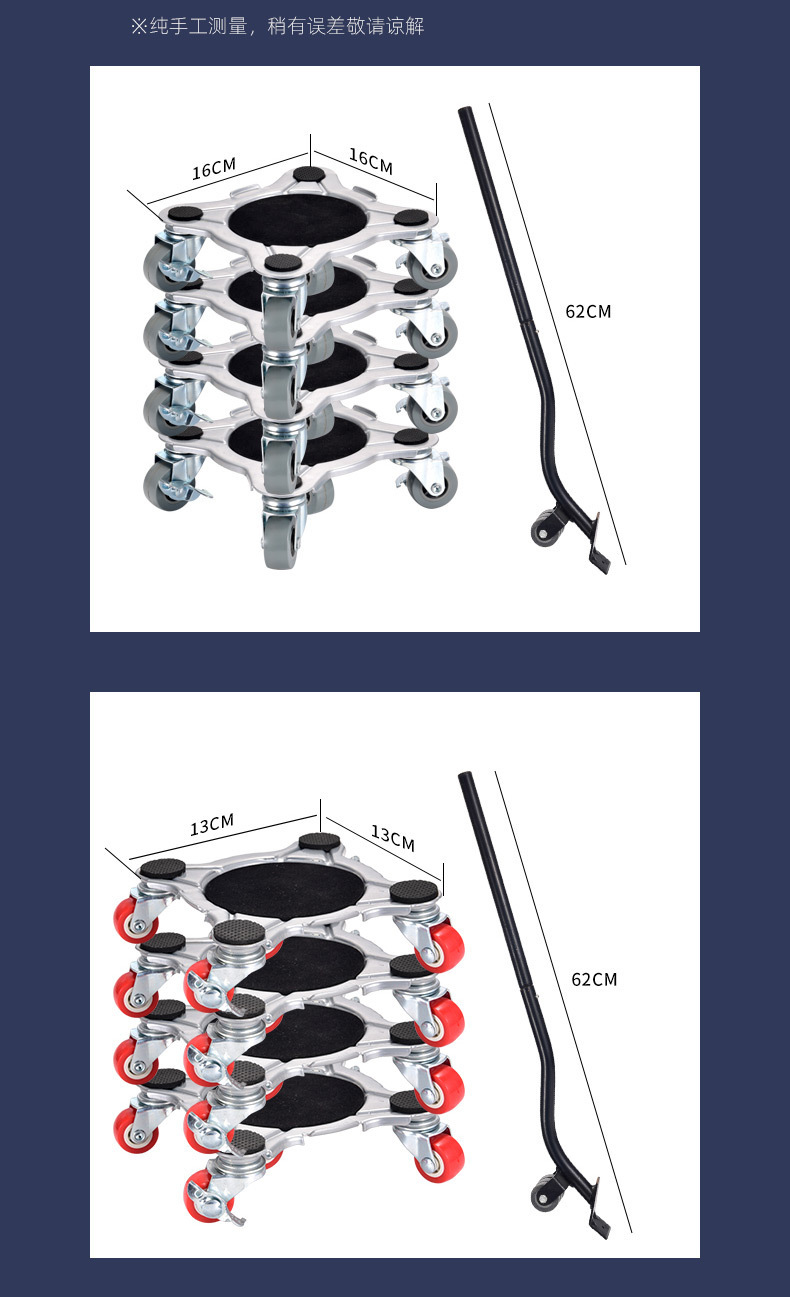 ※纯手工测量，稍有误差敬请谅解

16CM
16CM
62CM

13CM
13CM
62CM