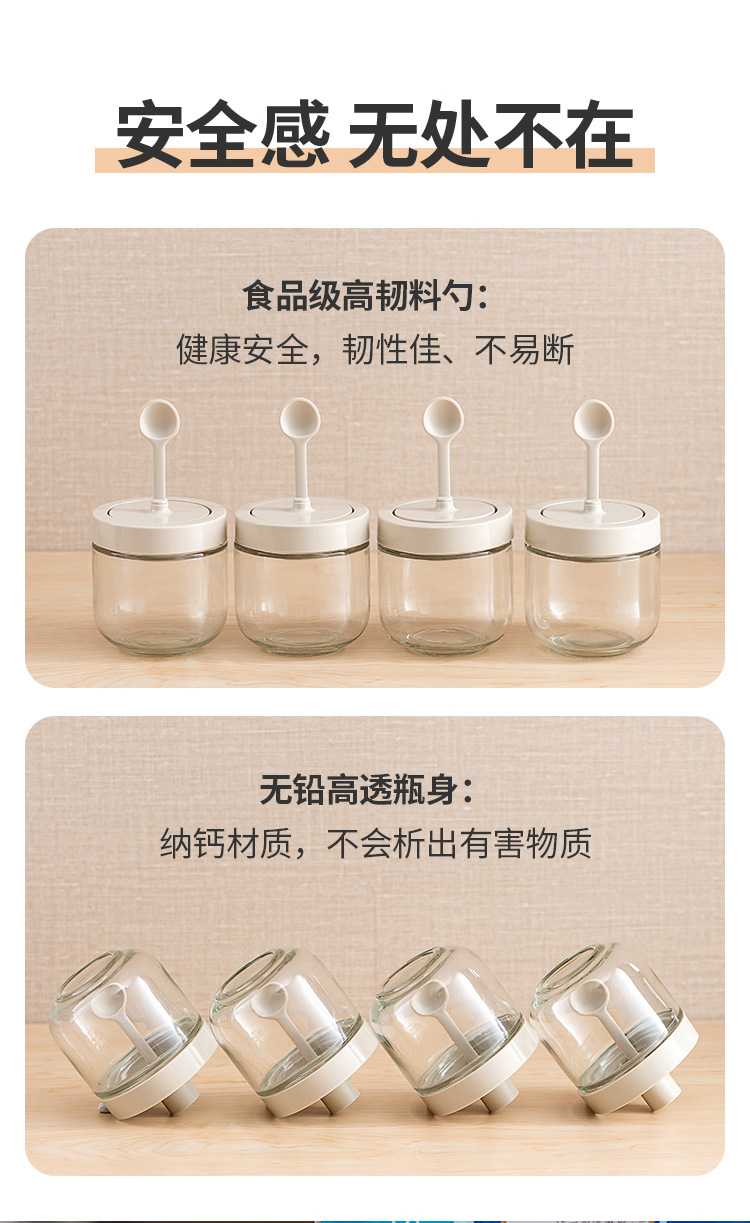 安全感 无处不在

食品级高韧料勺：
健康安全，韧性佳、不易断

无铅高透瓶身：
纳钙材质，不会析出有害物质