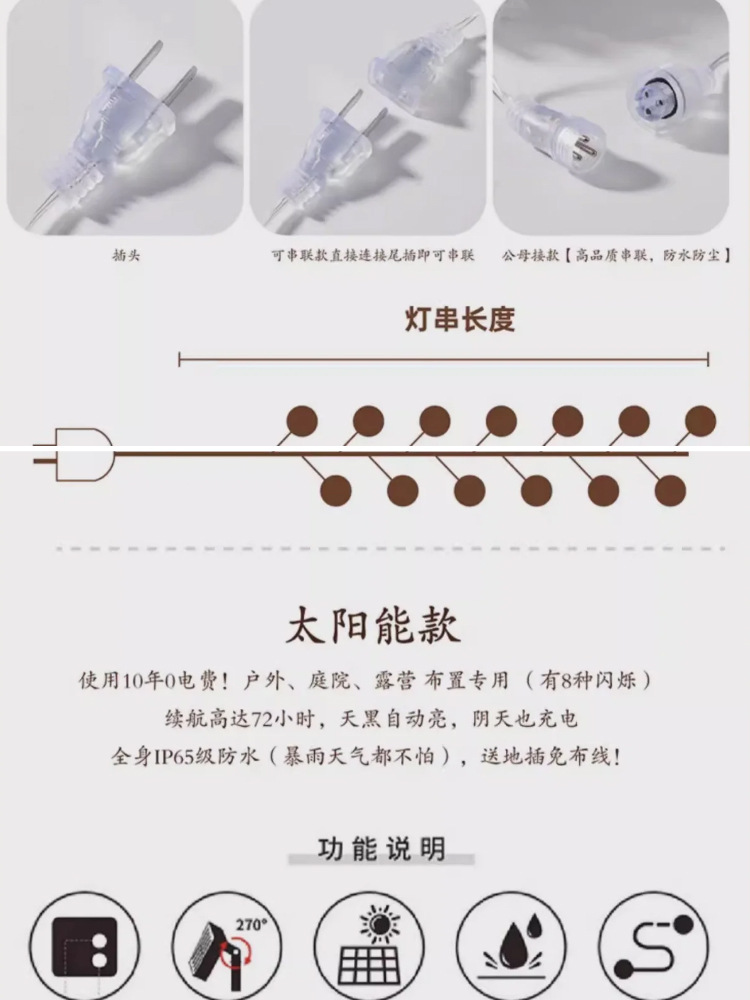 插头

可串联款直接连接尾插即可串联

公母接款【高品质串联，防水防尘】

灯串长度

太阳能款

使用10年0电费！户外、庭院、露营 布置专用 （有8种闪烁）

续航高达72小时，天黑自动亮，阴天也充电

全身IP65级防水（暴雨天气都不怕），送地插免布线！

功能说明

270°