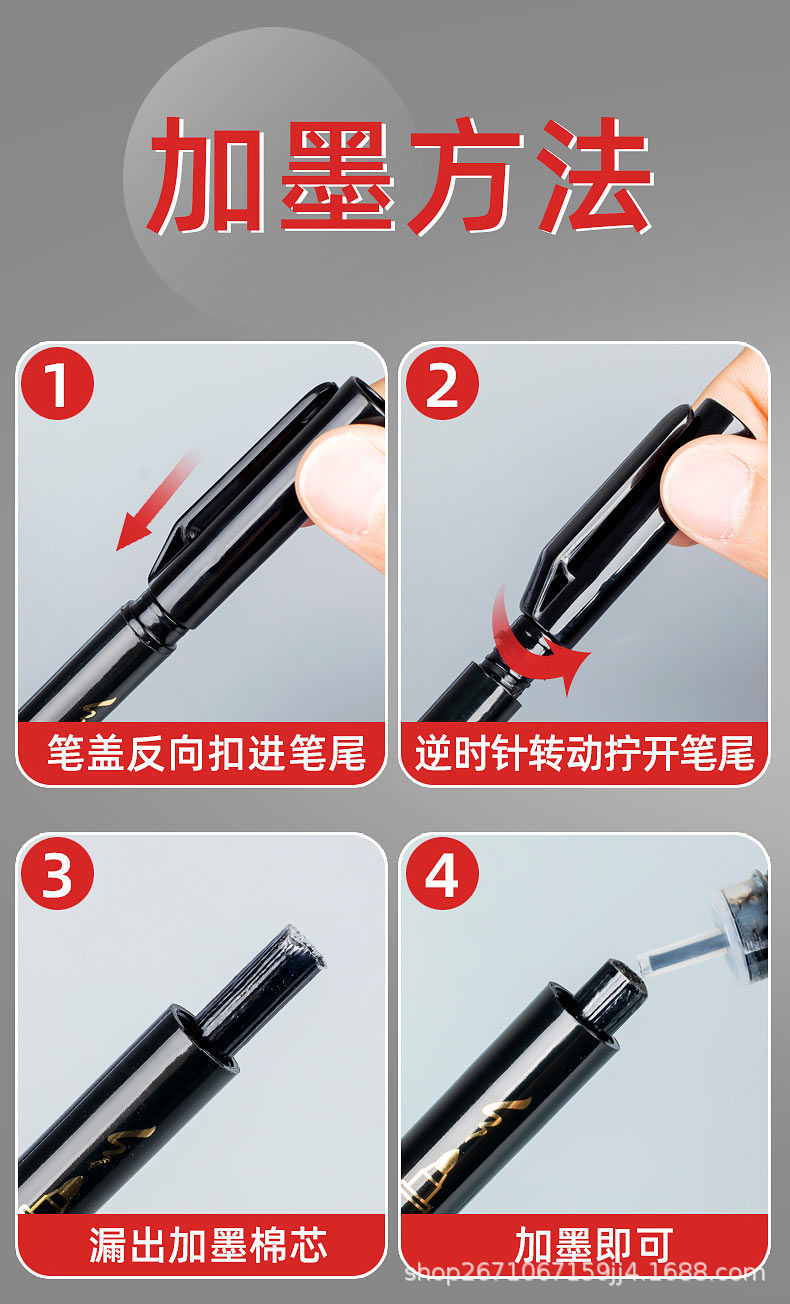 加墨方法

1
笔盖反向扣进笔尾

2
逆时针转动拧开笔尾

3
漏出加墨棉芯

4
加墨即可

shop2671067159jj4.1688.com