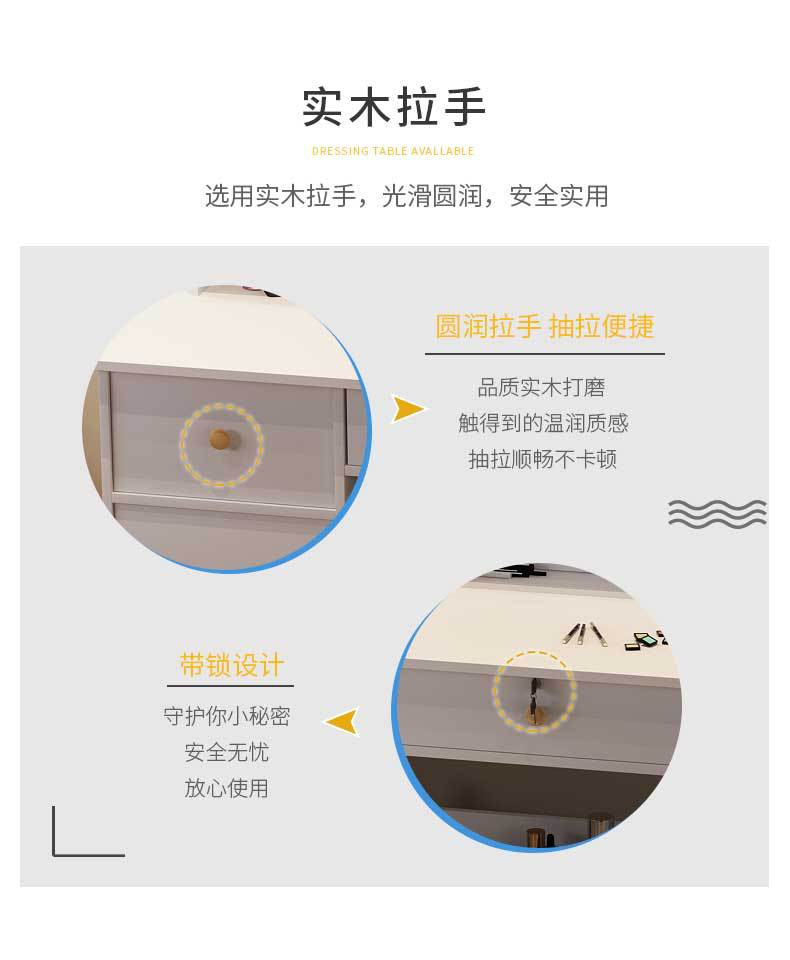 实木拉手

DRESSING TABLE AVALLABLE

选用实木拉手，光滑圆润，安全实用

圆润拉手 抽拉便捷

品质实木打磨
触得到的温润质感
抽拉顺畅不卡顿

带锁设计

守护你小秘密
安全无忧
放心使用