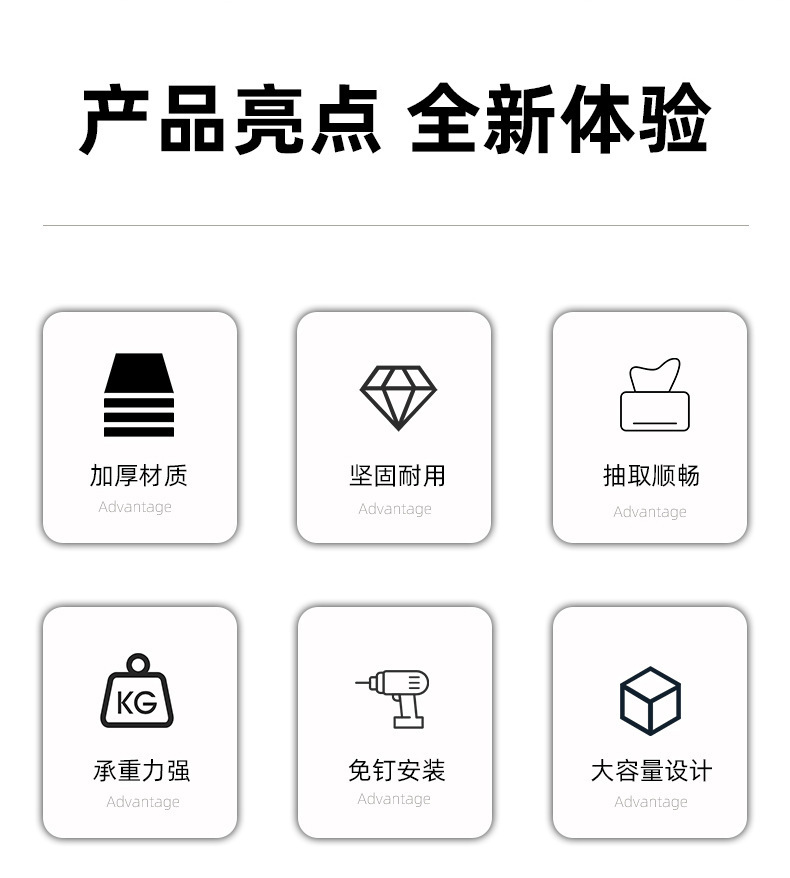 产品亮点 全新体验

加厚材质
Advantage

坚固耐用
Advantage

抽取顺畅
Advantage

KG
承重力强
Advantage

免钉安装
Advantage

大容量设计
Advantage