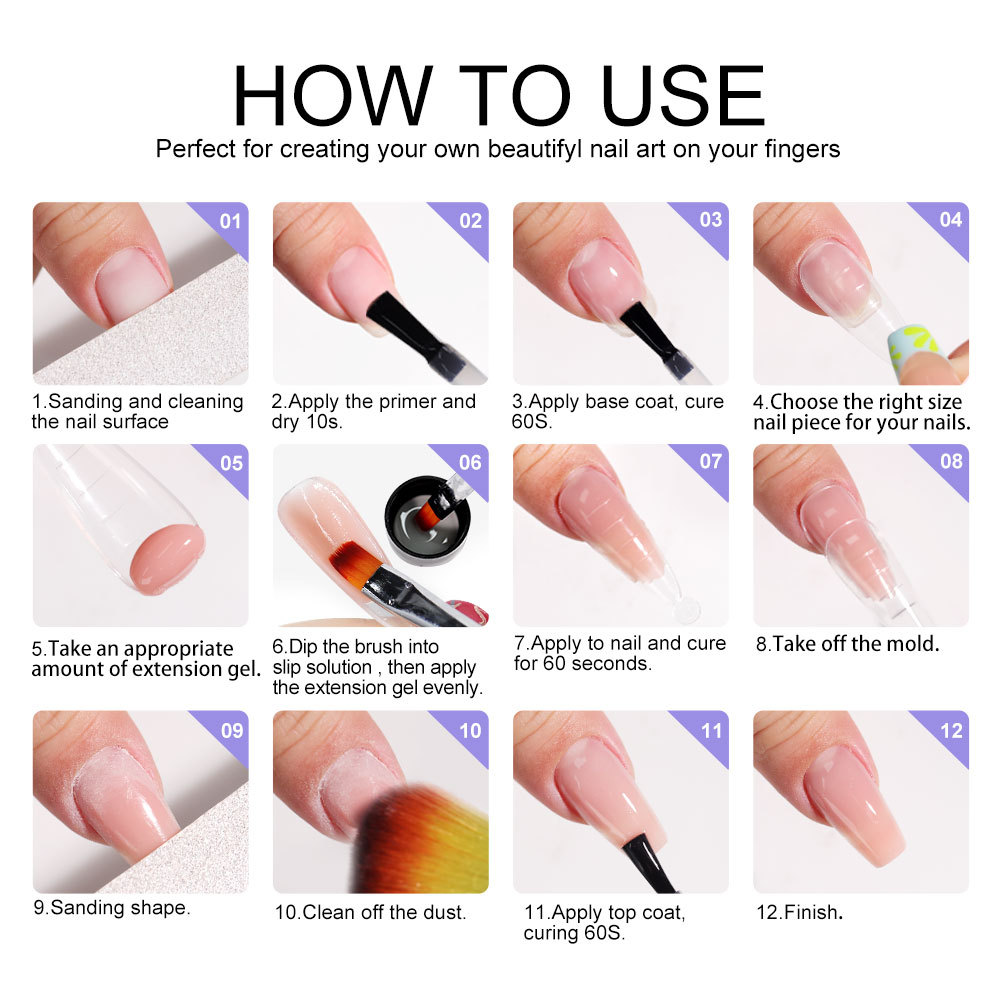 HOW TO USE

Perfect for creating your own beautifyl nail art on your fingers

01

1.Sanding and cleaning the nail surface

02

2.Apply the primer and dry 10s.

03

3.Apply base coat, cure 60S.

04

4.Choose the right size nail piece for your nails.

05

5.Take an appropriate amount of extension gel.

06

6.Dip the brush into slip solution , then apply the extension gel evenly.

07

7.Apply to nail and cure for 60 seconds.

08

8.Take off the mold.

09

9.Sanding shape.

10

10.Clean off the dust.

11

11.Apply top coat, curing 60S.

12

12.Finish.