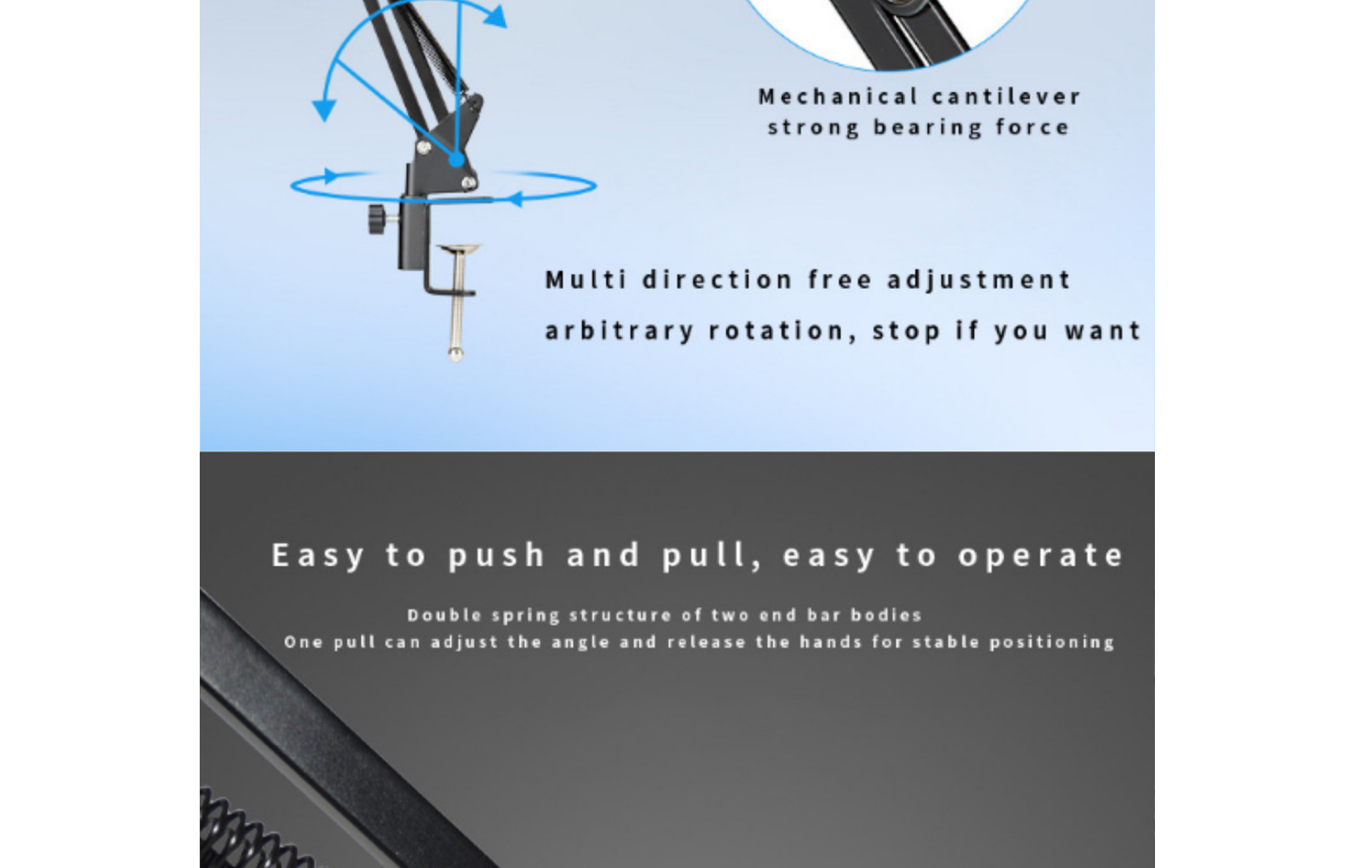 Mechanical cantilever
strong bearing force

Multi direction free adjustment
arbitrary rotation, stop if you want

Easy to push and pull, easy to operate

Double spring structure of two end bar bodies
One pull can adjust the angle and release the hands for stable positioning