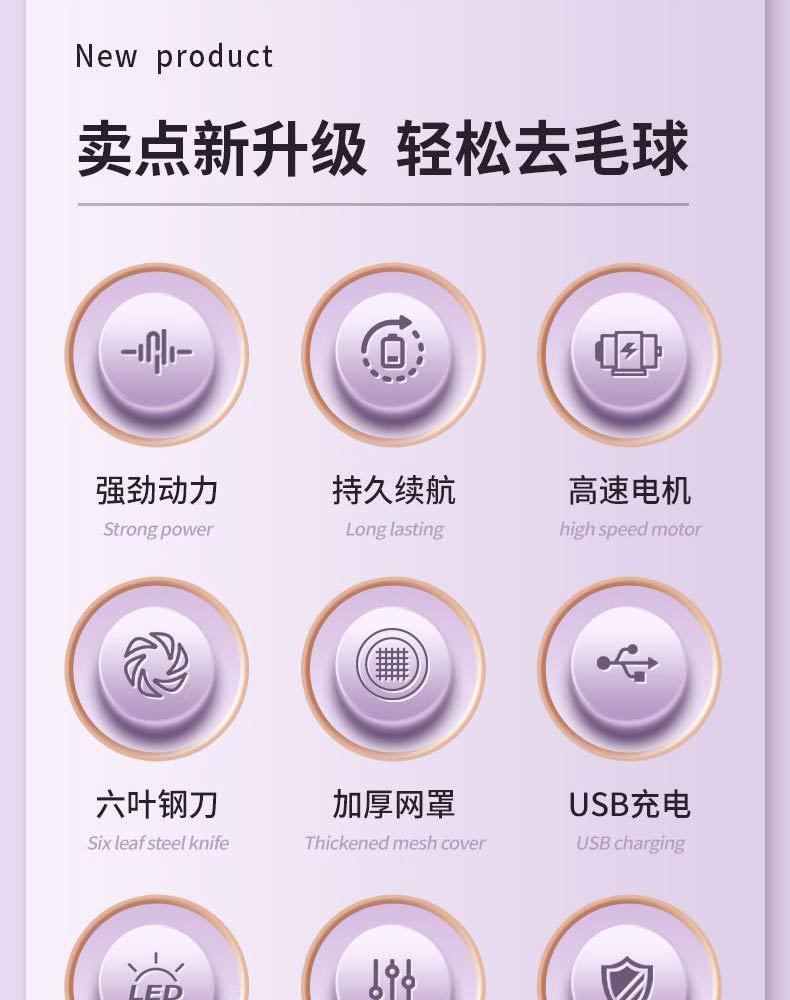 New product

卖点新升级 轻松去毛球

强劲动力
Strong power

持久续航
Long lasting

高速电机
high speed motor

六叶钢刀
Six leaf steel knife

加厚网罩
Thickened mesh cover

USB充电
USB charging

LED