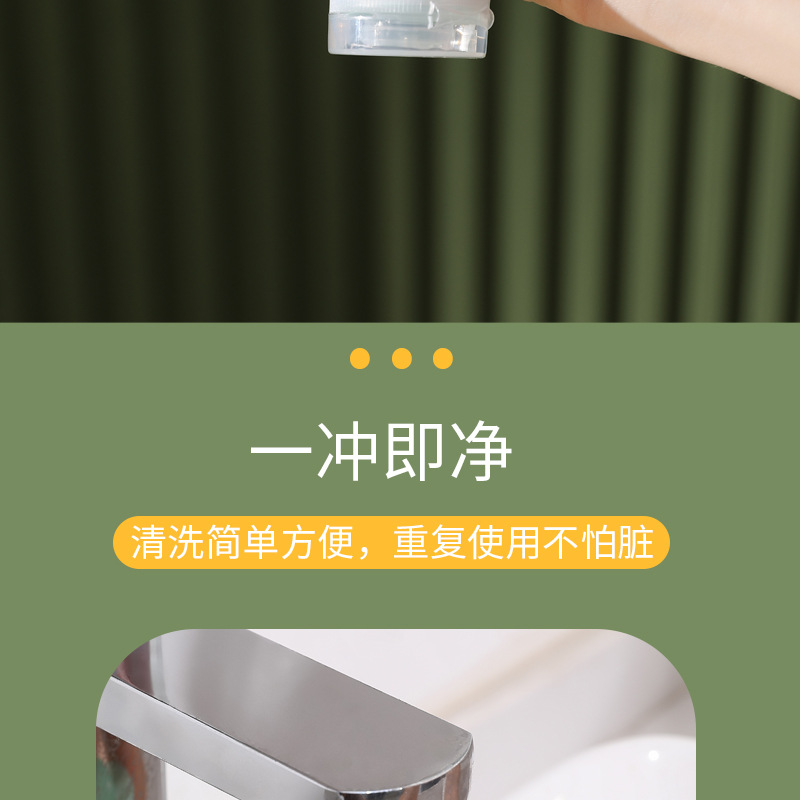 一冲即净

清洗简单方便，重复使用不怕脏