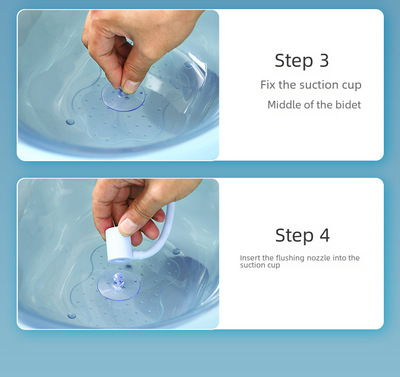 Step 3

Fix the suction cup

Middle of the bidet

Step 4

Insert the flushing nozzle into the suction cup