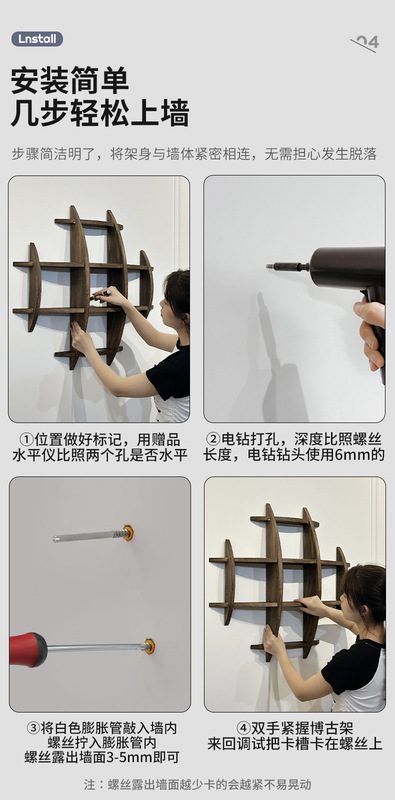 Lnstall

04

安装简单
几步轻松上墙

步骤简洁明了，将架身与墙体紧密相连，无需担心发生脱落

①位置做好标记，用赠品水平仪比照两个孔是否水平

②电钻打孔，深度比照螺丝长度，电钻钻头使用6mm的

③将白色膨胀管敲入墙内
螺丝拧入膨胀管内
螺丝露出墙面3-5mm即可

④双手紧握博古架
来回调试把卡槽卡在螺丝上

注：螺丝露出墙面越少卡的会越紧不易晃动