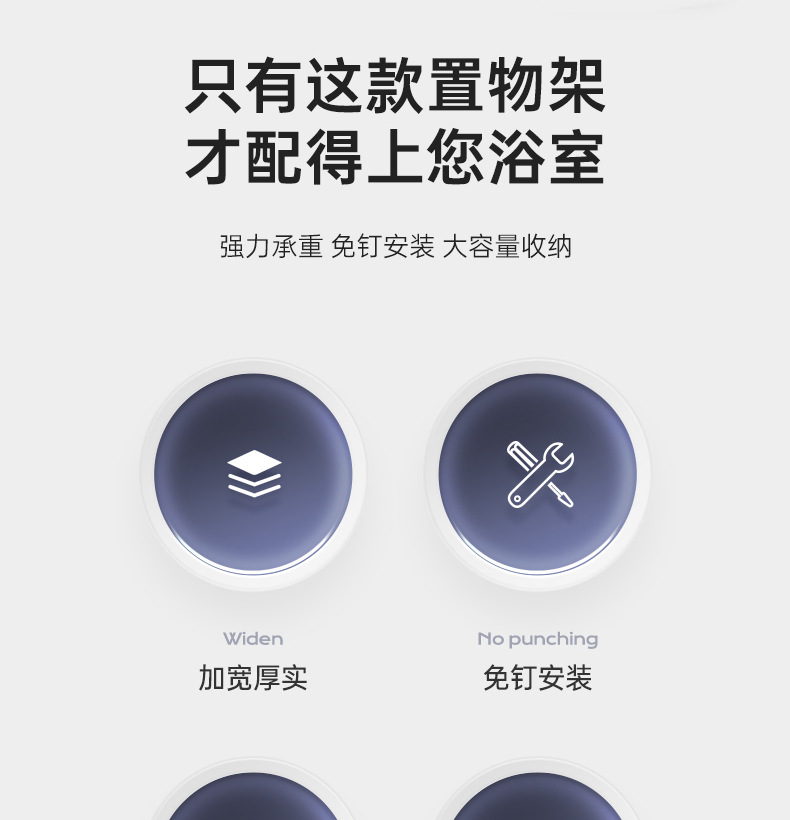 只有这款置物架
才配得上您浴室

强力承重 免钉安装 大容量收纳

Widen
加宽厚实

No punching
免钉安装