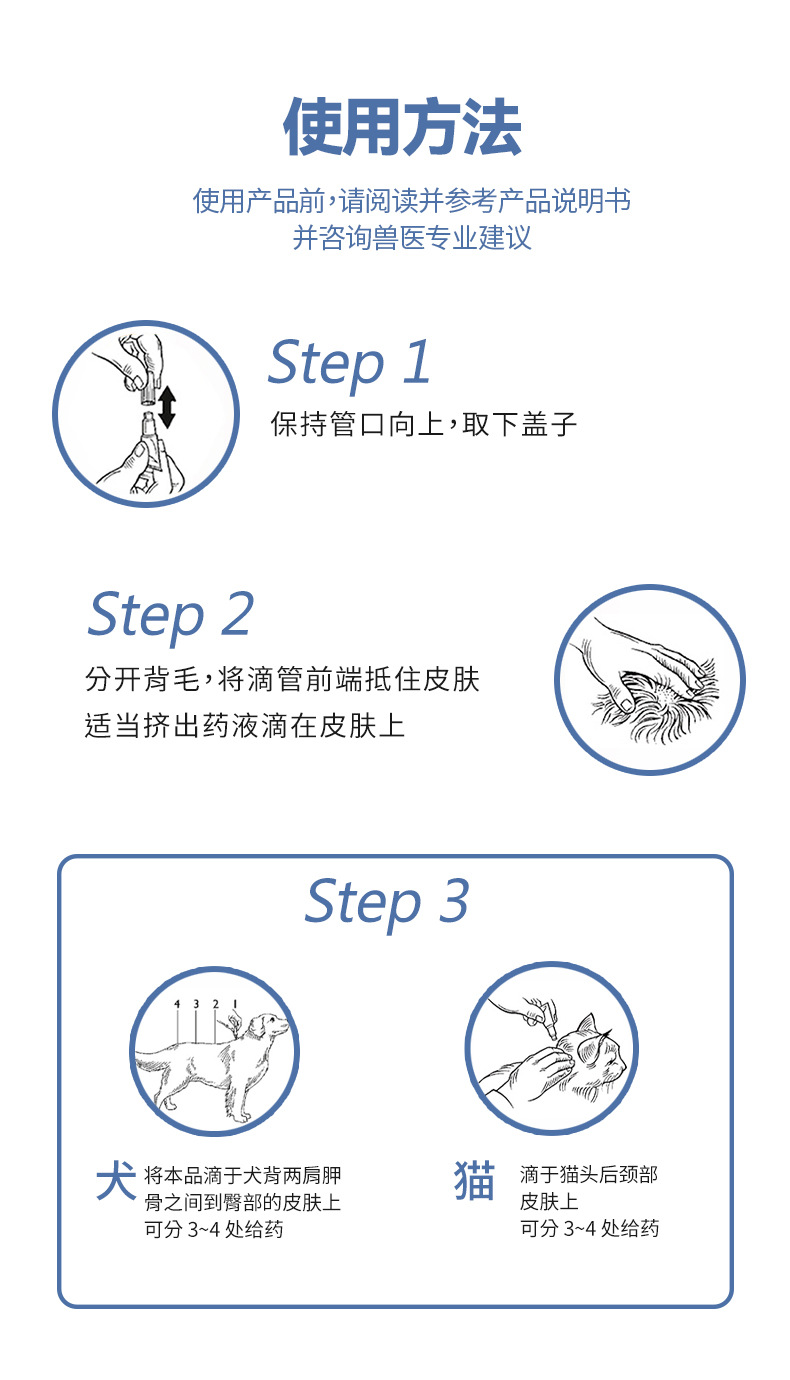 使用方法

使用产品前，请阅读并参考产品说明书
并咨询兽医专业建议

Step 1

保持管口向上，取下盖子

Step 2

分开背毛，将滴管前端抵住皮肤
适当挤出药液滴在皮肤上

Step 3

4 3 2 1

犬 将本品滴于犬背两肩胛骨之间到臀部的皮肤上
可分 3~4 处给药

猫 滴于猫头后颈部皮肤上
可分 3~4 处给药