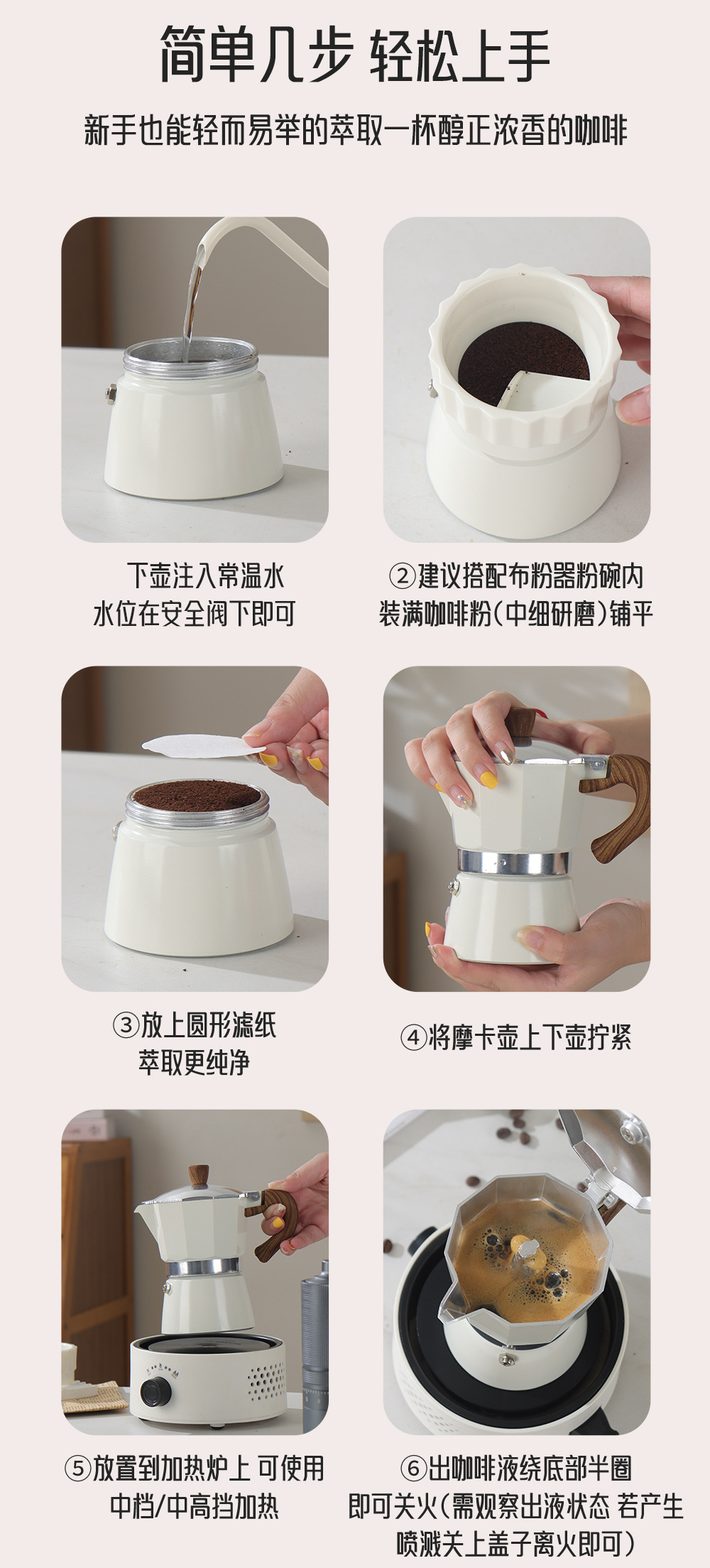 简单几步 轻松上手

新手也能轻而易举的萃取一杯醇正浓香的咖啡

下壶注入常温水
水位在安全阀下即可

②建议搭配布粉器粉碗内
装满咖啡粉(中细研磨)铺平

③放上圆形滤纸
萃取更纯净

④将摩卡壶上下壶拧紧

⑤放置到加热炉上 可使用
中档/中高挡加热

⑥出咖啡液绕底部半圈
即可关火(需观察出液状态 若产生
喷溅关上盖子离火即可)