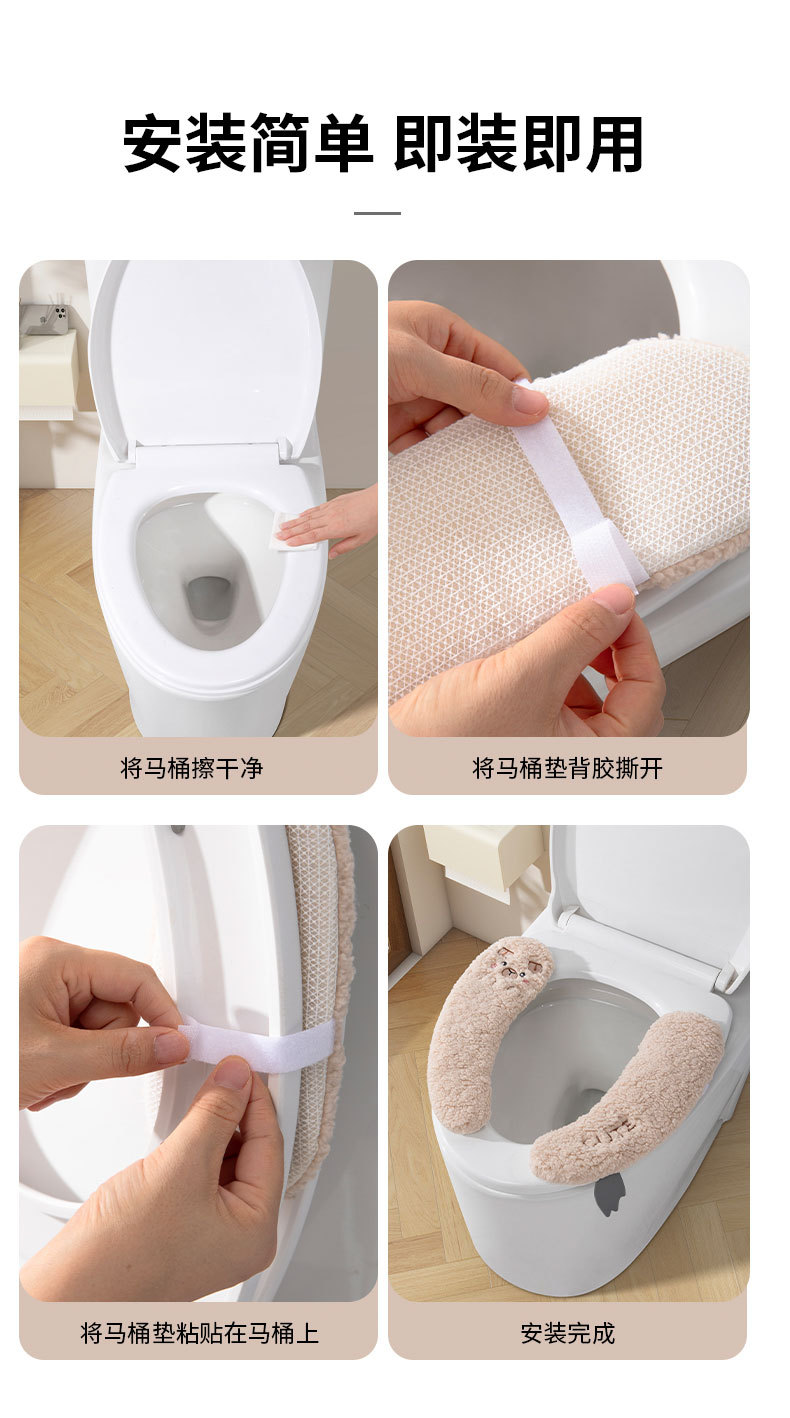 安装简单 即装即用

将马桶擦干净

将马桶垫背胶撕开

将马桶垫粘贴在马桶上

安装完成