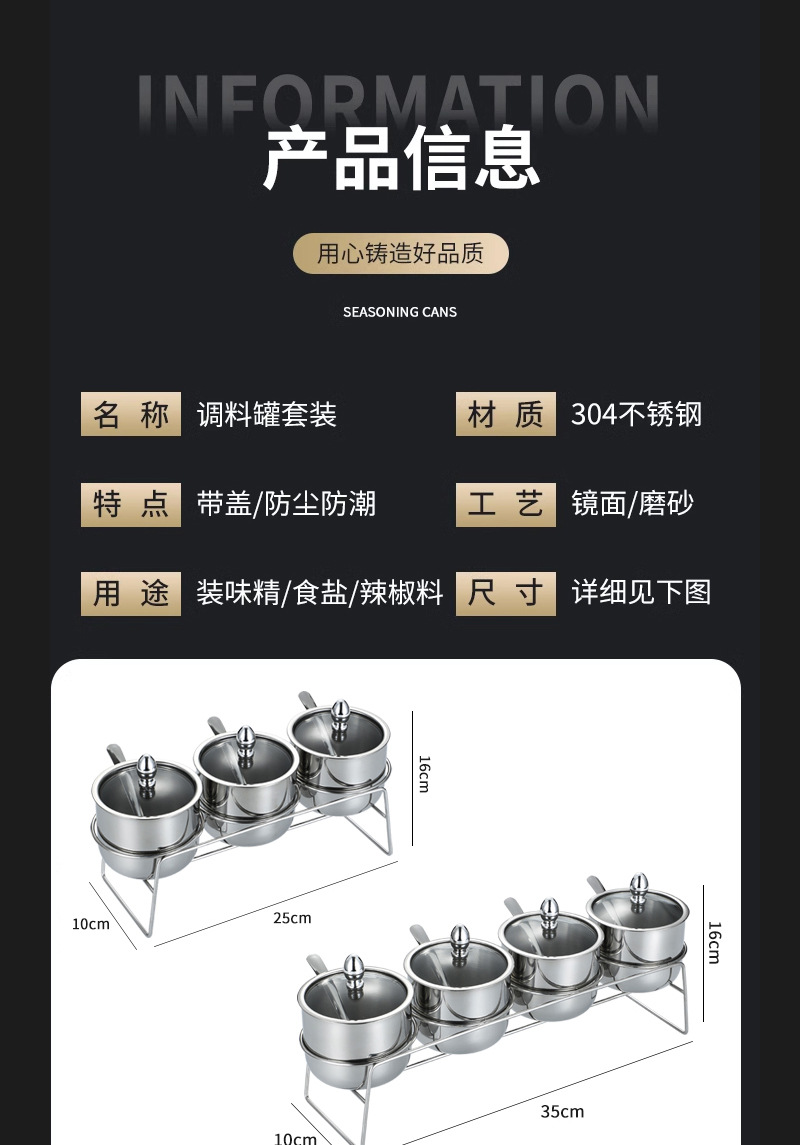 INFORMATION
产品信息

用心铸造好品质

SEASONING CANS

名 称 调料罐套装
材 质 304不锈钢

特 点 带盖/防尘防潮
工 艺 镜面/磨砂

用 途 装味精/食盐/辣椒料
尺 寸 详细见下图

16cm
10cm
25cm

16cm
35cm
10cm