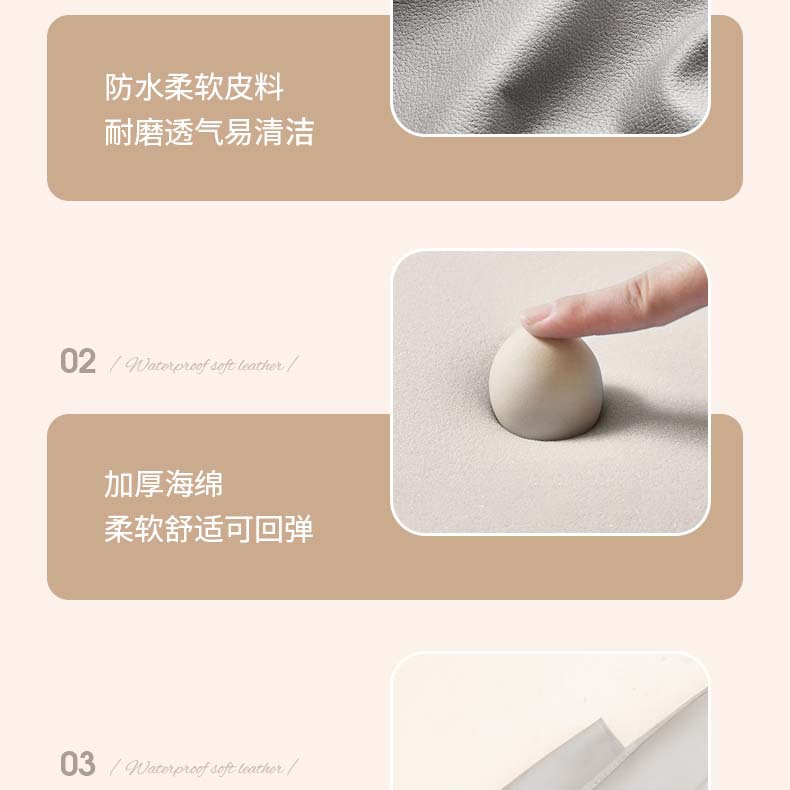 防水柔软皮料
耐磨透气易清洁

02 / Waterproof soft leather /

加厚海绵
柔软舒适可回弹

03 / Waterproof soft leather /