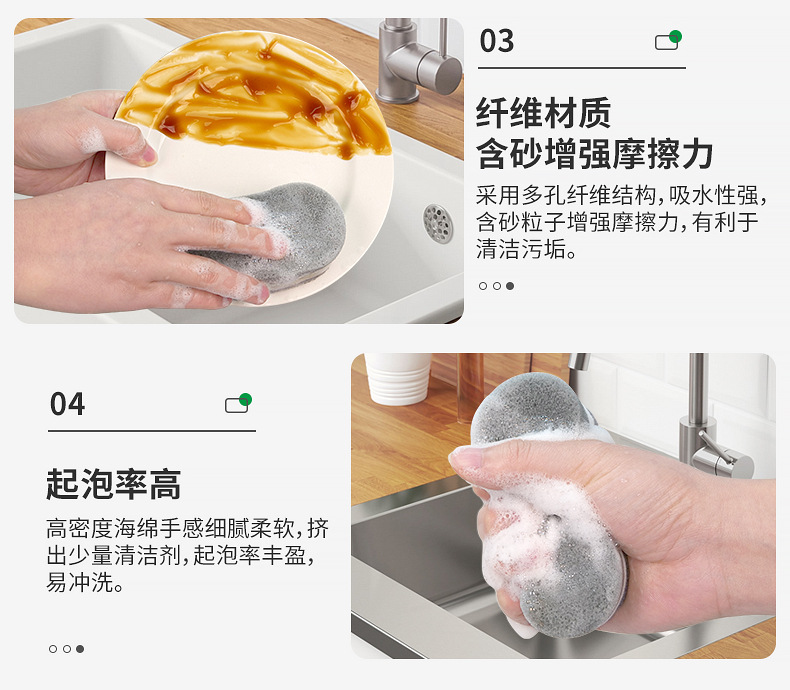 03

纤维材质
含砂增强摩擦力

采用多孔纤维结构，吸水性强，含砂粒子增强摩擦力，有利于清洁污垢。

04

起泡率高

高密度海绵手感细腻柔软，挤出少量清洁剂，起泡率丰盈，易冲洗。