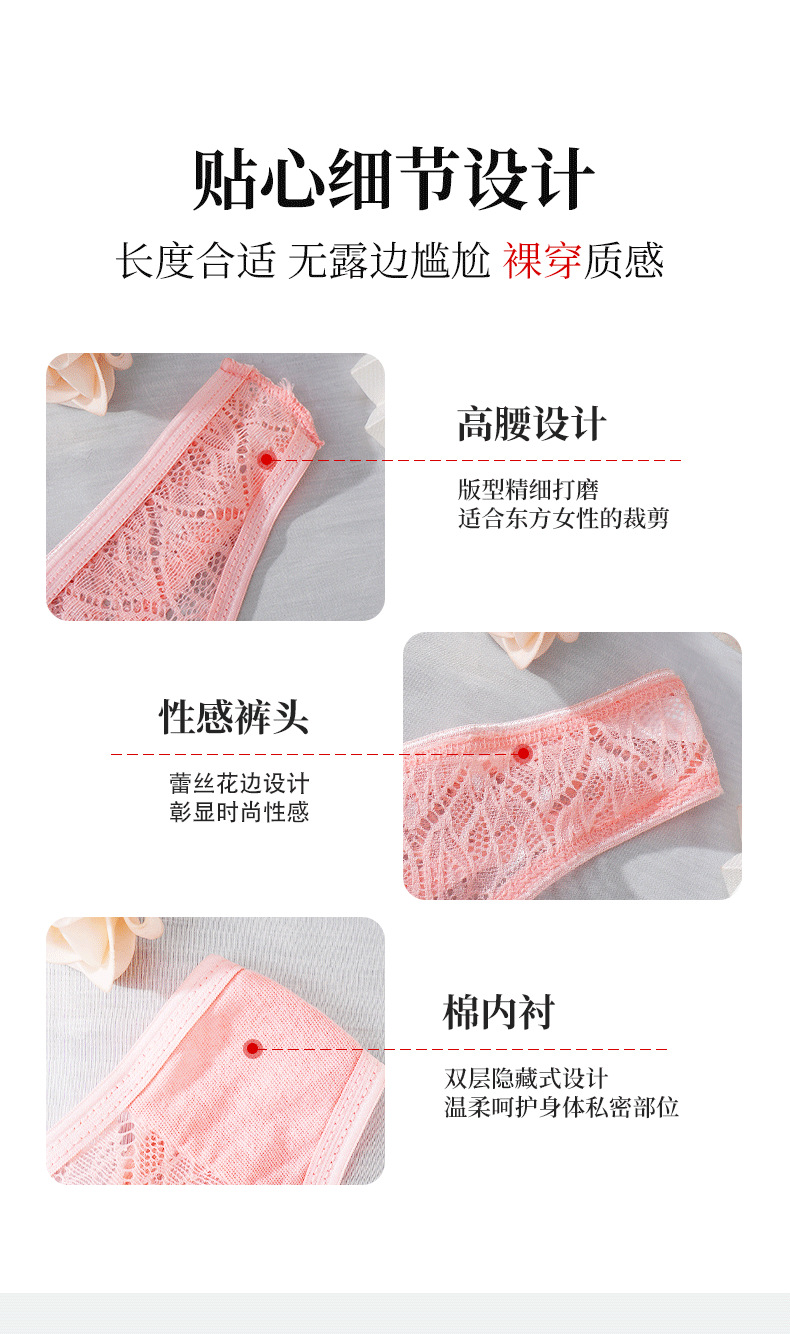 贴心细节设计

长度合适 无露边尴尬 裸穿质感

高腰设计

版型精细打磨
适合东方女性的裁剪

性感裤头

蕾丝花边设计
彰显时尚性感

棉内衬

双层隐藏式设计
温柔呵护身体私密部位