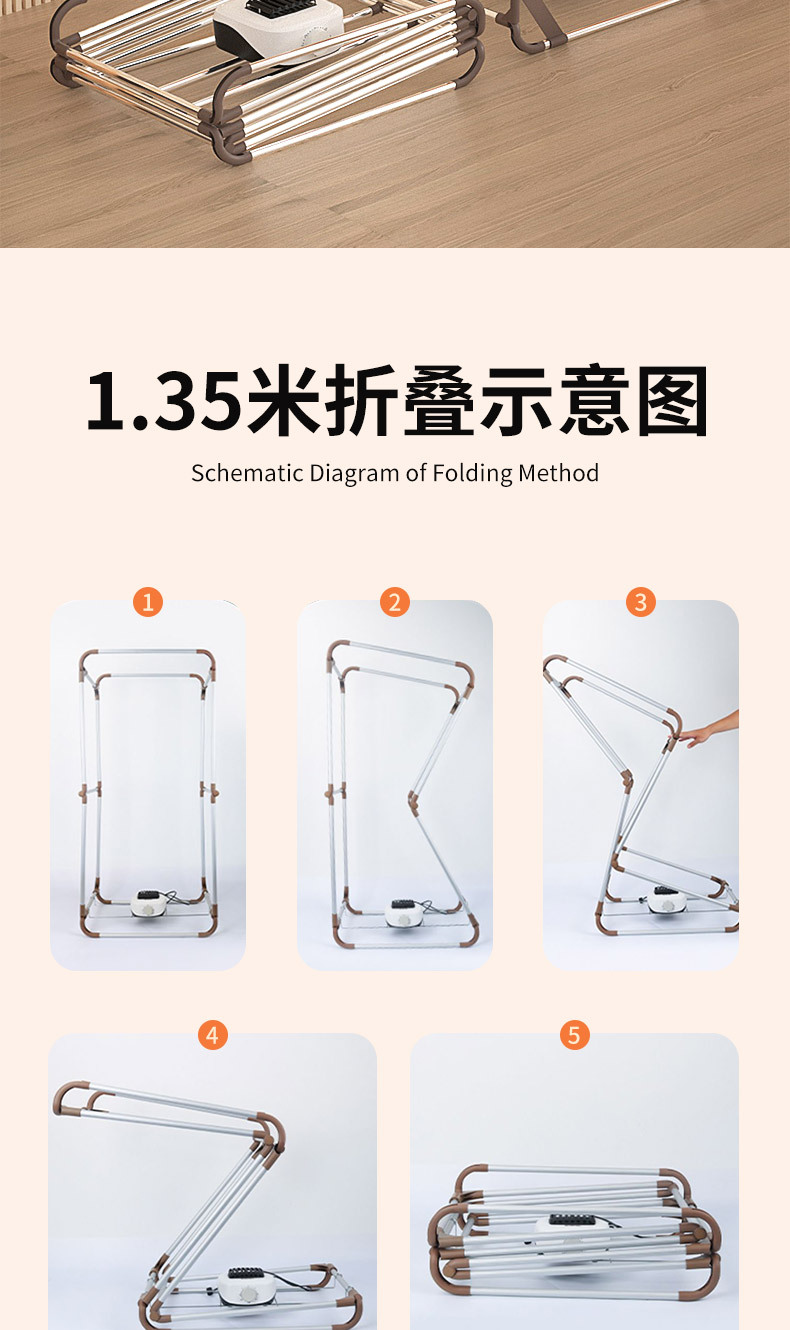 1.35米折叠示意图

Schematic Diagram of Folding Method

1

2

3

4

5