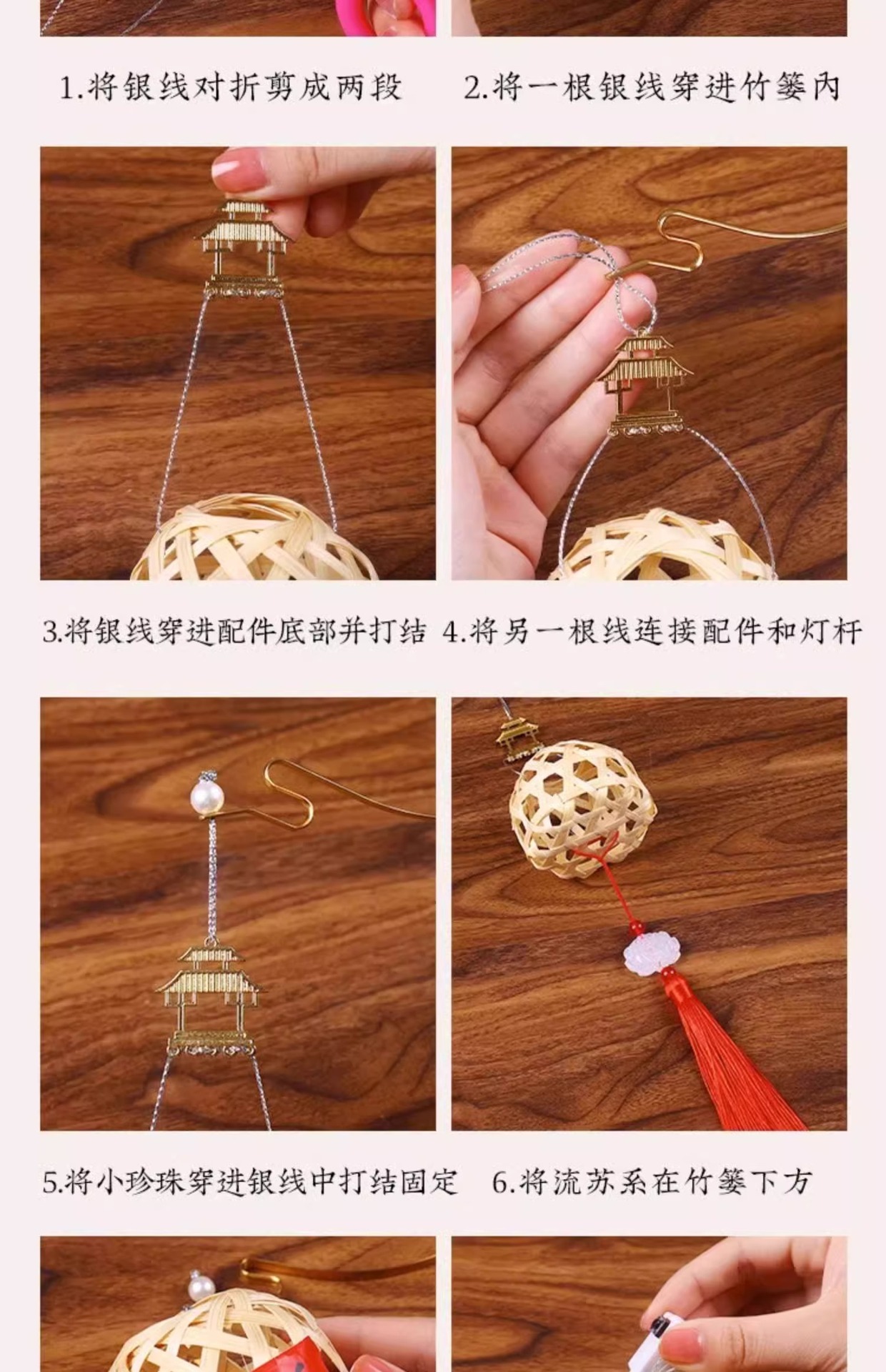 1.将银线对折剪成两段

2.将一根银线穿进竹篓内

3.将银线穿进配件底部并打结

4.将另一根线连接配件和灯杆

5.将小珍珠穿进银线中打结固定

6.将流苏系在竹篓下方