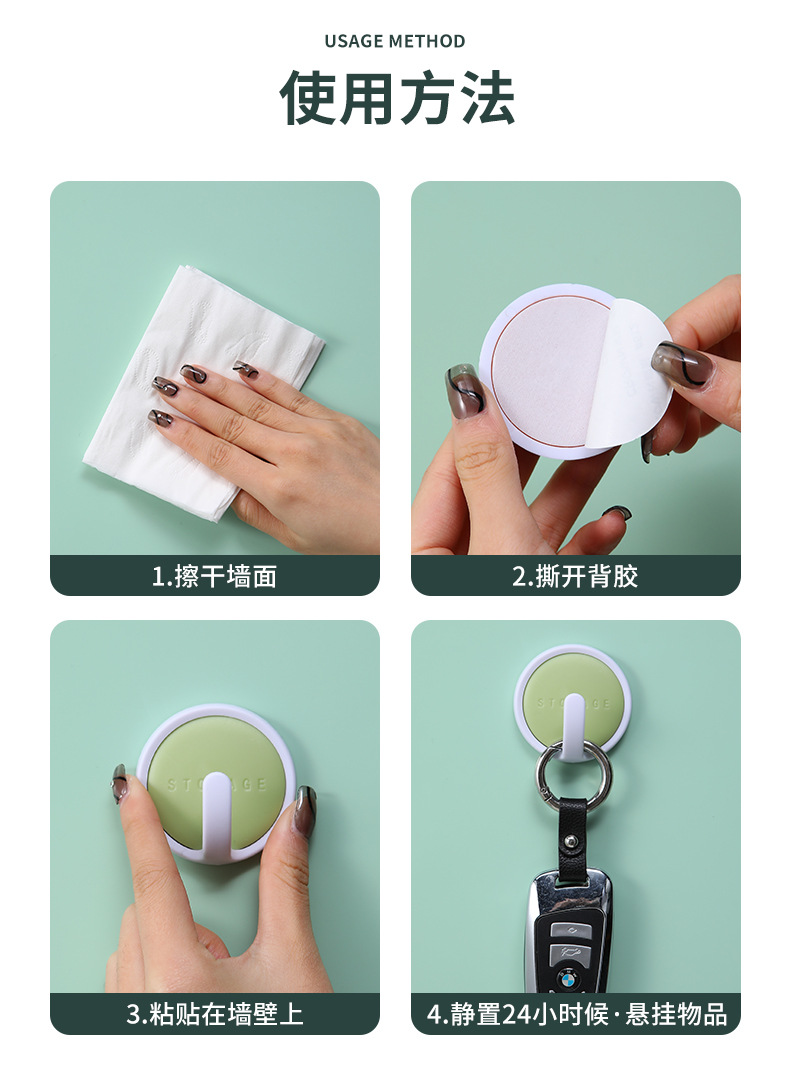 USAGE METHOD

使用方法

1.擦干墙面

2.撕开背胶

STORAGE

3.粘贴在墙壁上

STORAGE

4.静置24小时候·悬挂物品