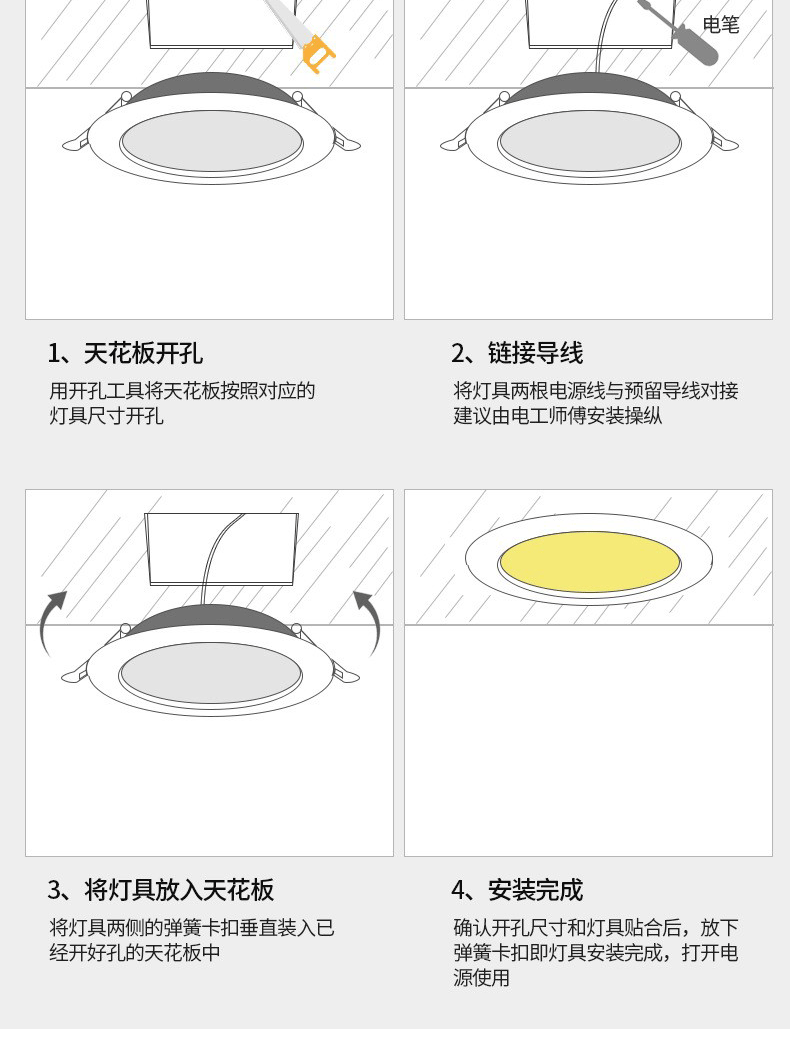 电笔

1、天花板开孔

用开孔工具将天花板按照对应的灯具尺寸开孔

2、链接导线

将灯具两根电源线与预留导线对接建议由电工师傅安装操纵

3、将灯具放入天花板

将灯具两侧的弹簧卡扣垂直装入已经开好孔的天花板中

4、安装完成

确认开孔尺寸和灯具贴合后，放下弹簧卡扣即灯具安装完成，打开电源使用