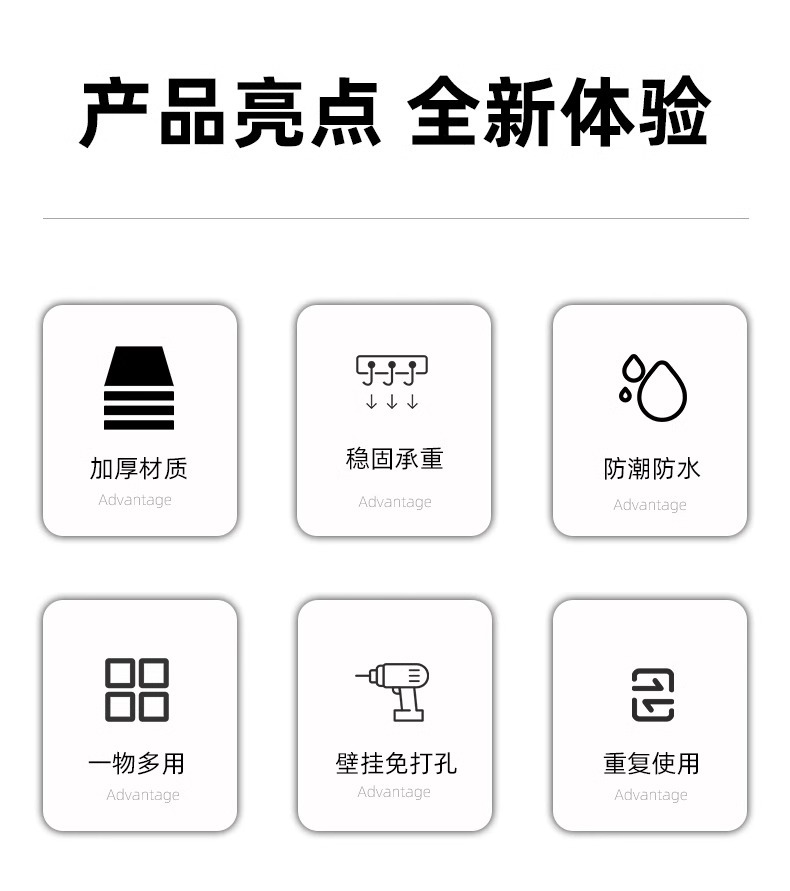 产品亮点 全新体验

加厚材质
Advantage

稳固承重
Advantage

防潮防水
Advantage

一物多用
Advantage

壁挂免打孔
Advantage

重复使用
Advantage