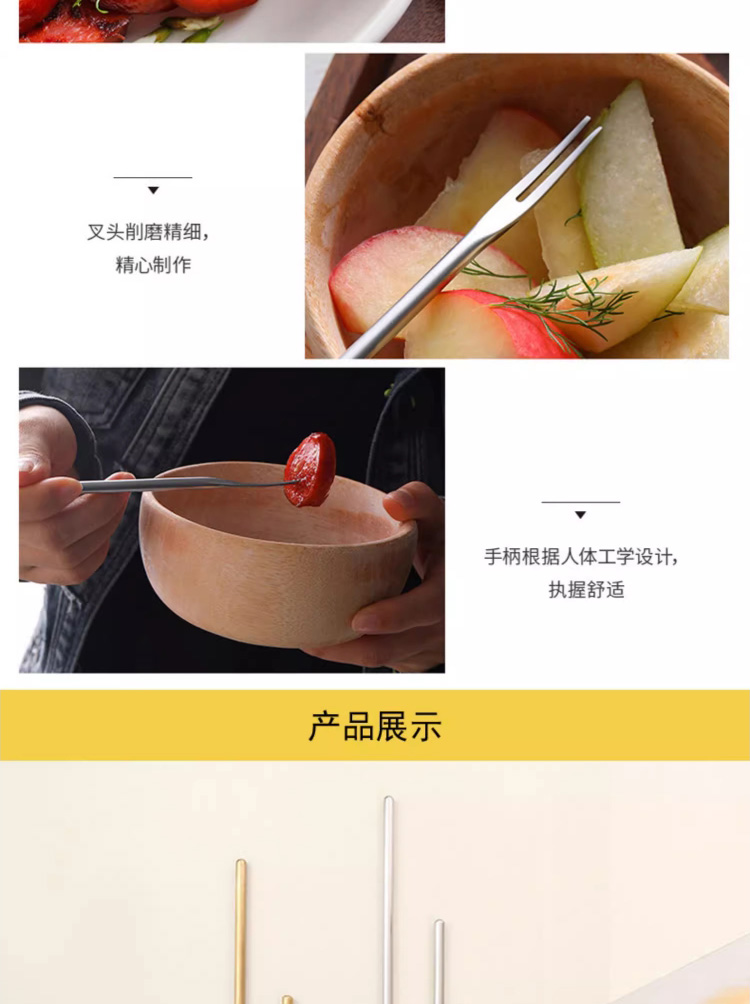 叉头削磨精细，
精心制作

手柄根据人体工学设计，
执握舒适

产品展示