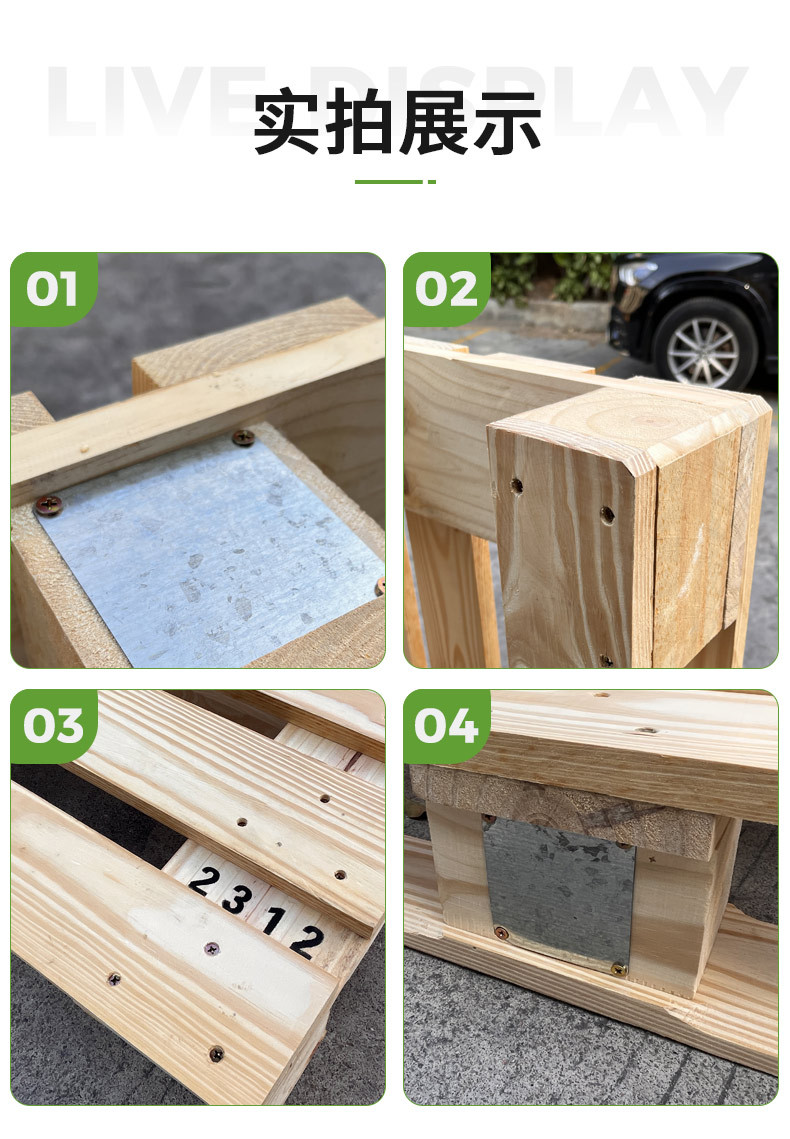 LIVE DISPLAY
实拍展示

01

02

03

2312

04