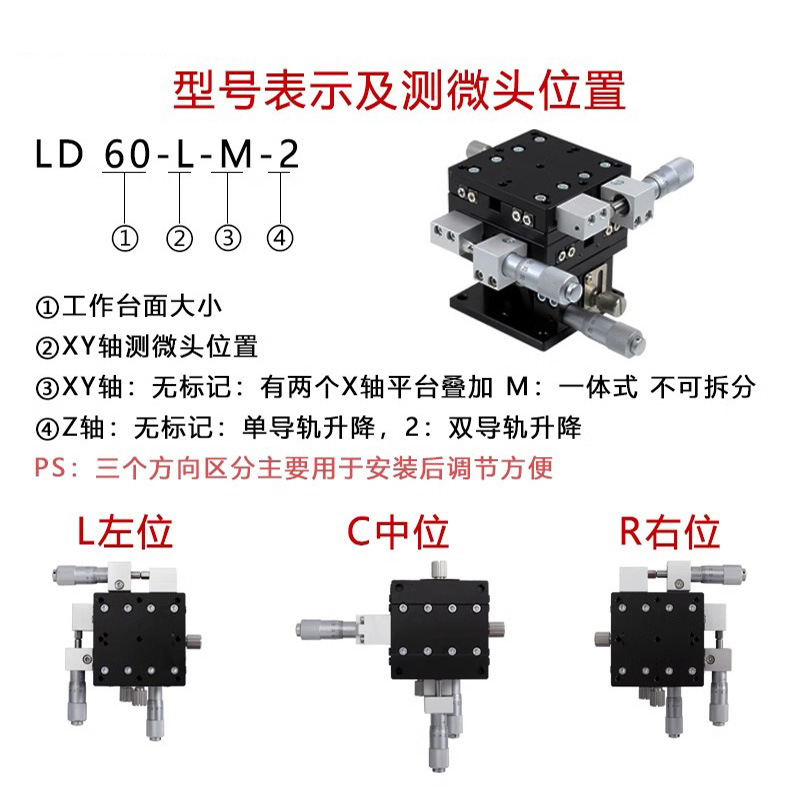 型号表示及测微头位置

LD 60-L-M-2

① ② ③ ④

①工作台面大小
②XY轴测微头位置
③XY轴：无标记：有两个X轴平台叠加 M：一体式 不可拆分
④Z轴：无标记：单导轨升降，2：双导轨升降
PS：三个方向区分主要用于安装后调节方便

L左位

C中位

R右位