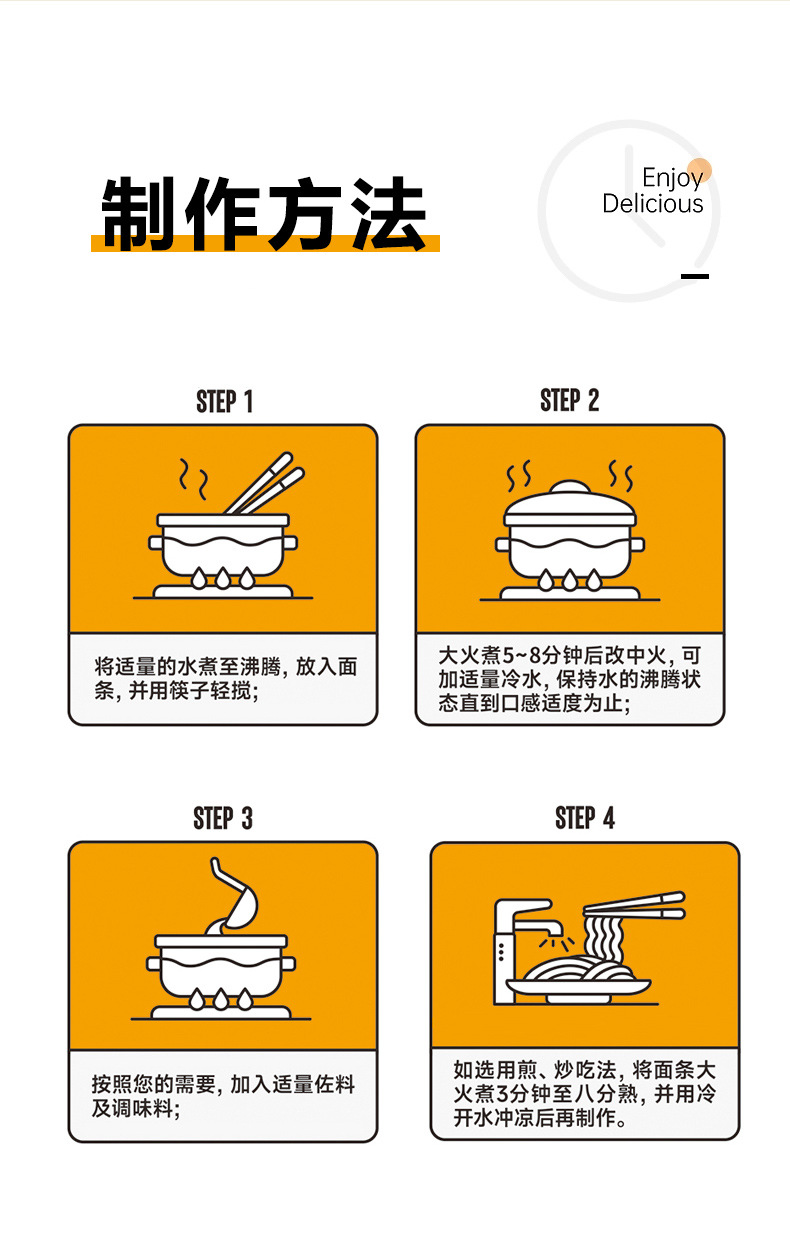 制作方法

Enjoy
Delicious

STEP 1

将适量的水煮至沸腾，放入面条，并用筷子轻搅；

STEP 2

大火煮5~8分钟后改中火，可加适量冷水，保持水的沸腾状态直到口感适度为止；

STEP 3

按照您的需要，加入适量佐料及调味料；

STEP 4

如选用煎、炒吃法，将面条大火煮3分钟至八分熟，并用冷开水冲凉后再制作。