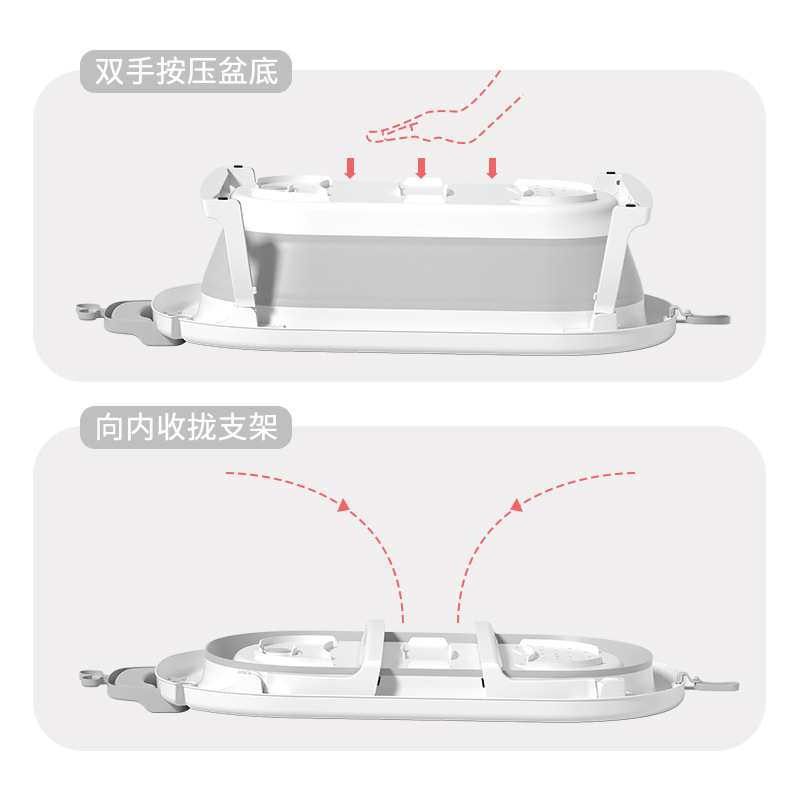 双手按压盆底

向内收拢支架