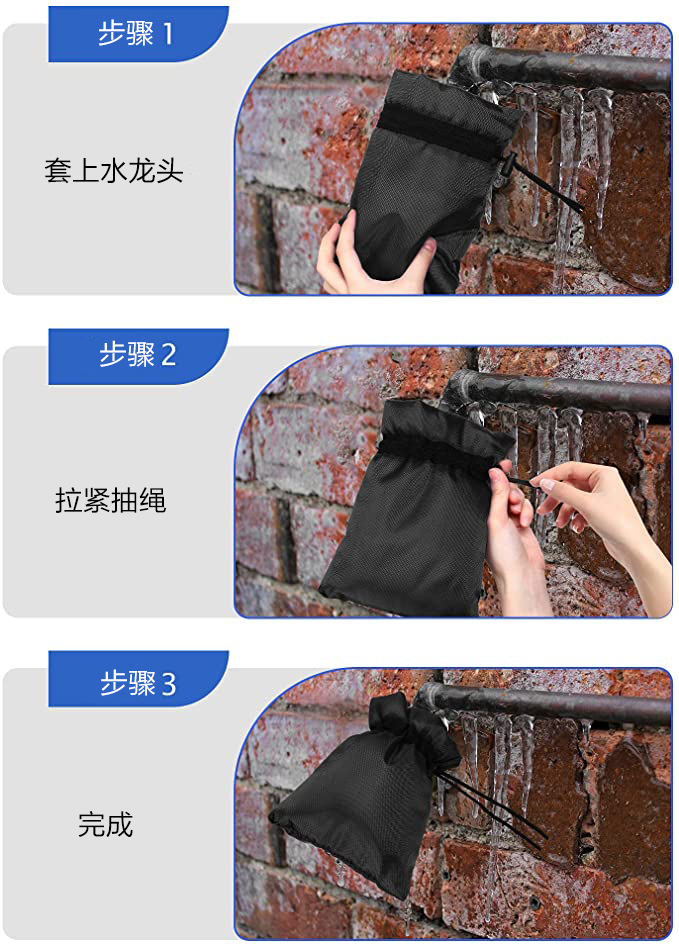 步骤 1

套上水龙头

步骤 2

拉紧抽绳

步骤 3

完成