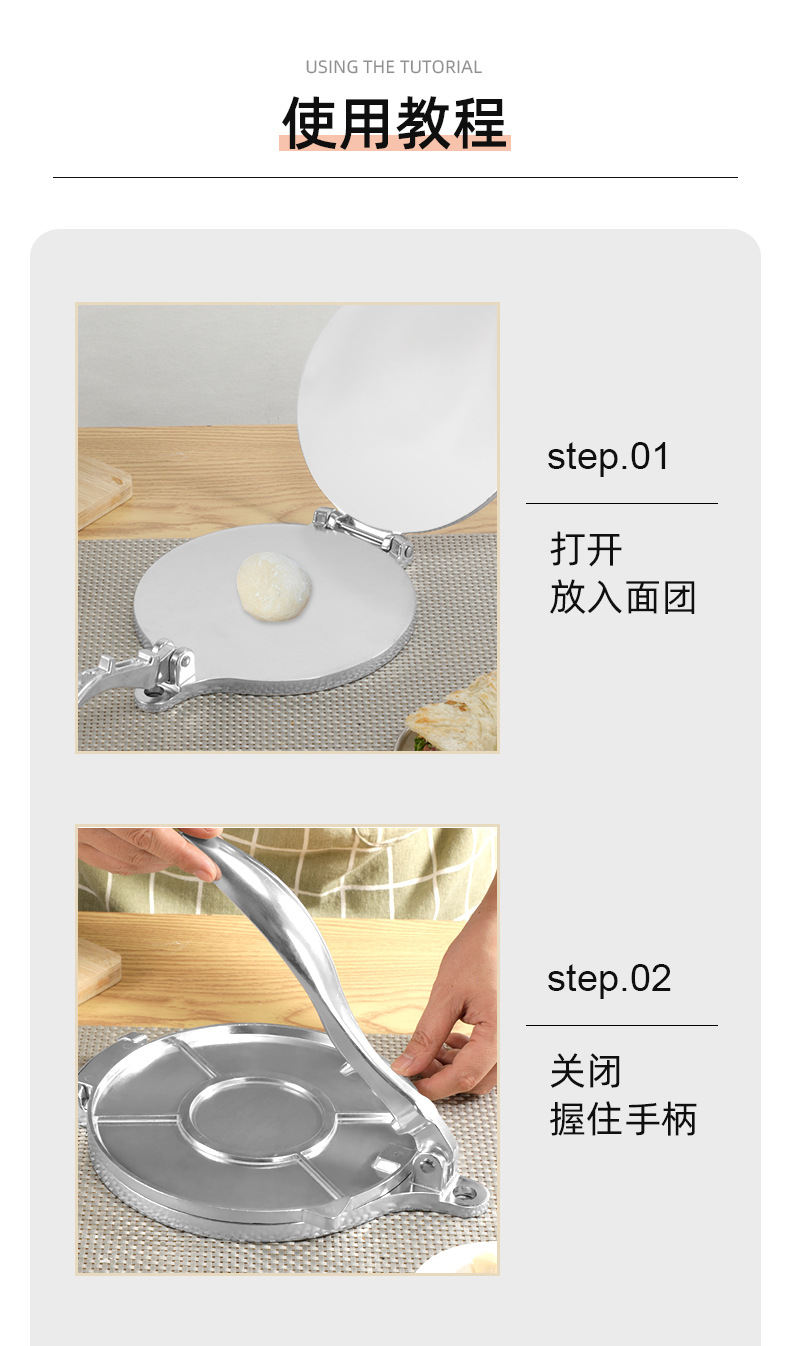 USING THE TUTORIAL

使用教程

step.01

打开
放入面团

step.02

关闭
握住手柄