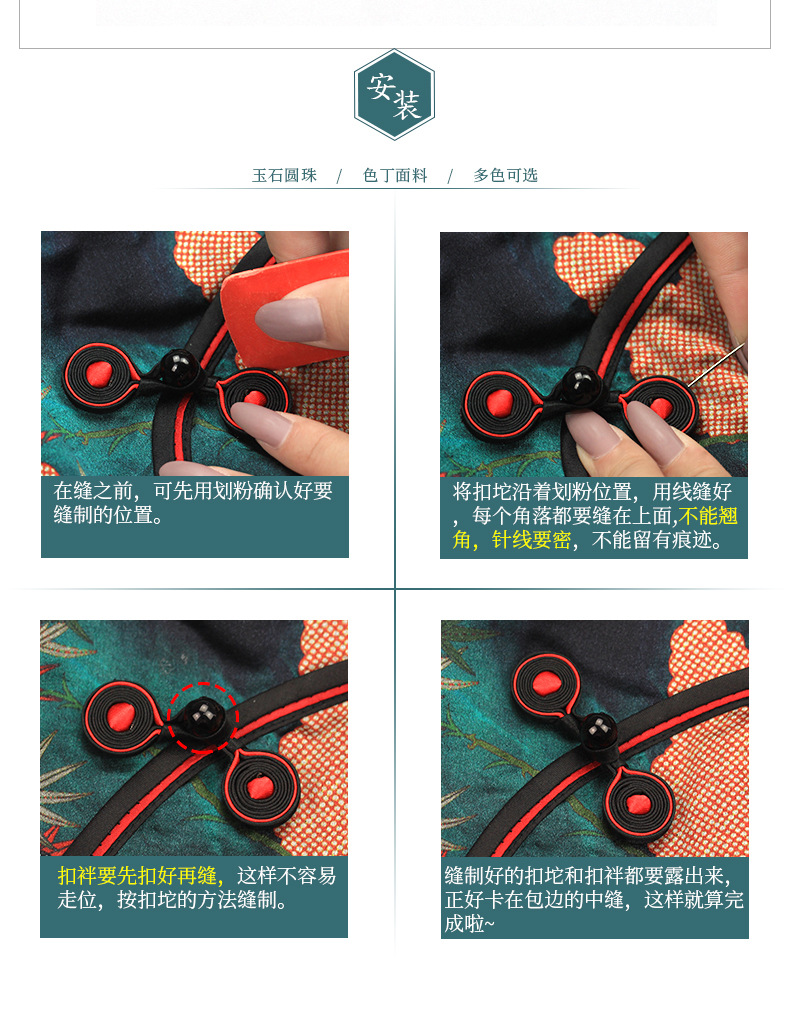 安装

玉石圆珠 / 色丁面料 / 多色可选

在缝之前，可先用划粉确认好要缝制的位置。

将扣坨沿着划粉位置，用线缝好，每个角落都要缝在上面,不能翘角，针线要密，不能留有痕迹。

扣袢要先扣好再缝，这样不容易走位，按扣坨的方法缝制。

缝制好的扣坨和扣袢都要露出来，正好卡在包边的中缝，这样就算完成啦~