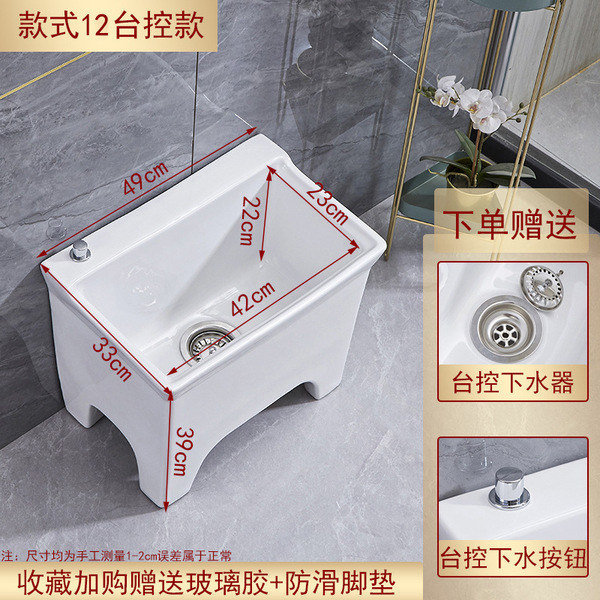 款式12台控款

49cm
22cm
23cm
42cm
33cm
39cm

下单赠送
台控下水器
台控下水按钮

注：尺寸均为手工测量1-2cm误差属于正常
收藏加购赠送玻璃胶+防滑脚垫