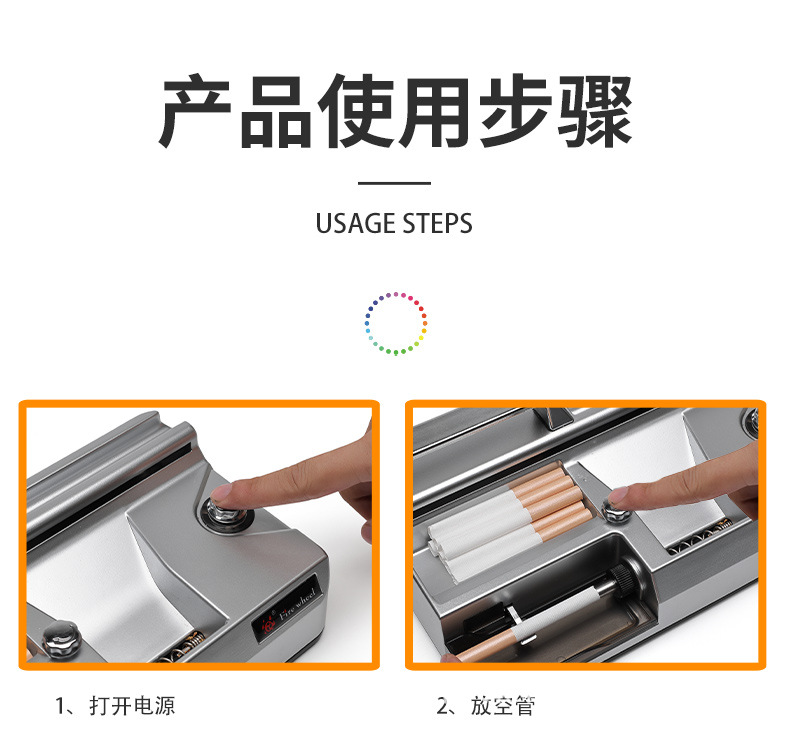 产品使用步骤

USAGE STEPS

Fire wheel

1、打开电源

2、放空管