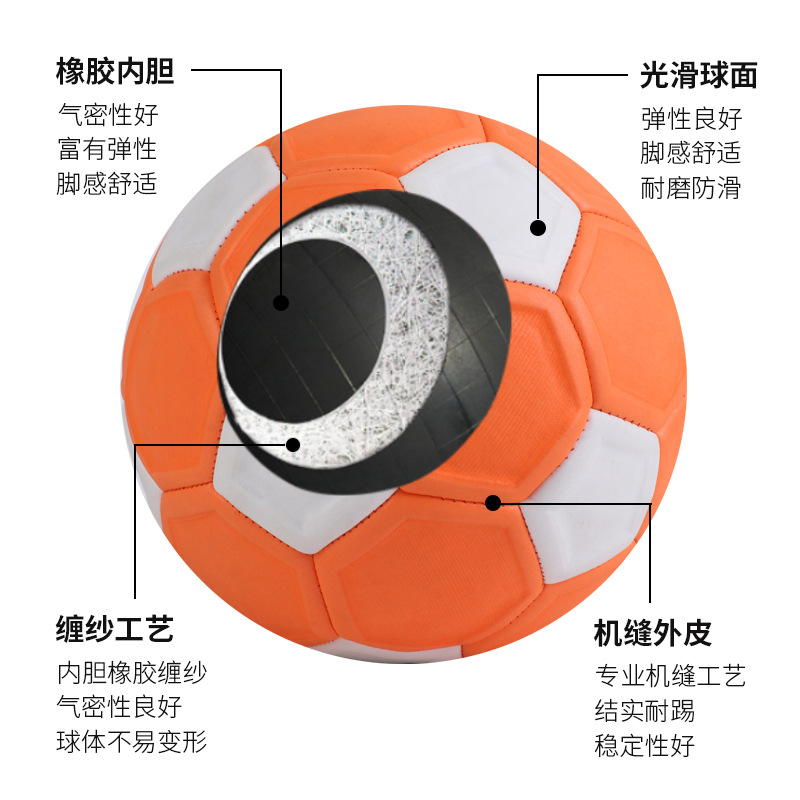 橡胶内胆
气密性好
富有弹性
脚感舒适

光滑球面
弹性良好
脚感舒适
耐磨防滑

缠纱工艺
内胆橡胶缠纱
气密性良好
球体不易变形

机缝外皮
专业机缝工艺
结实耐踢
稳定性好