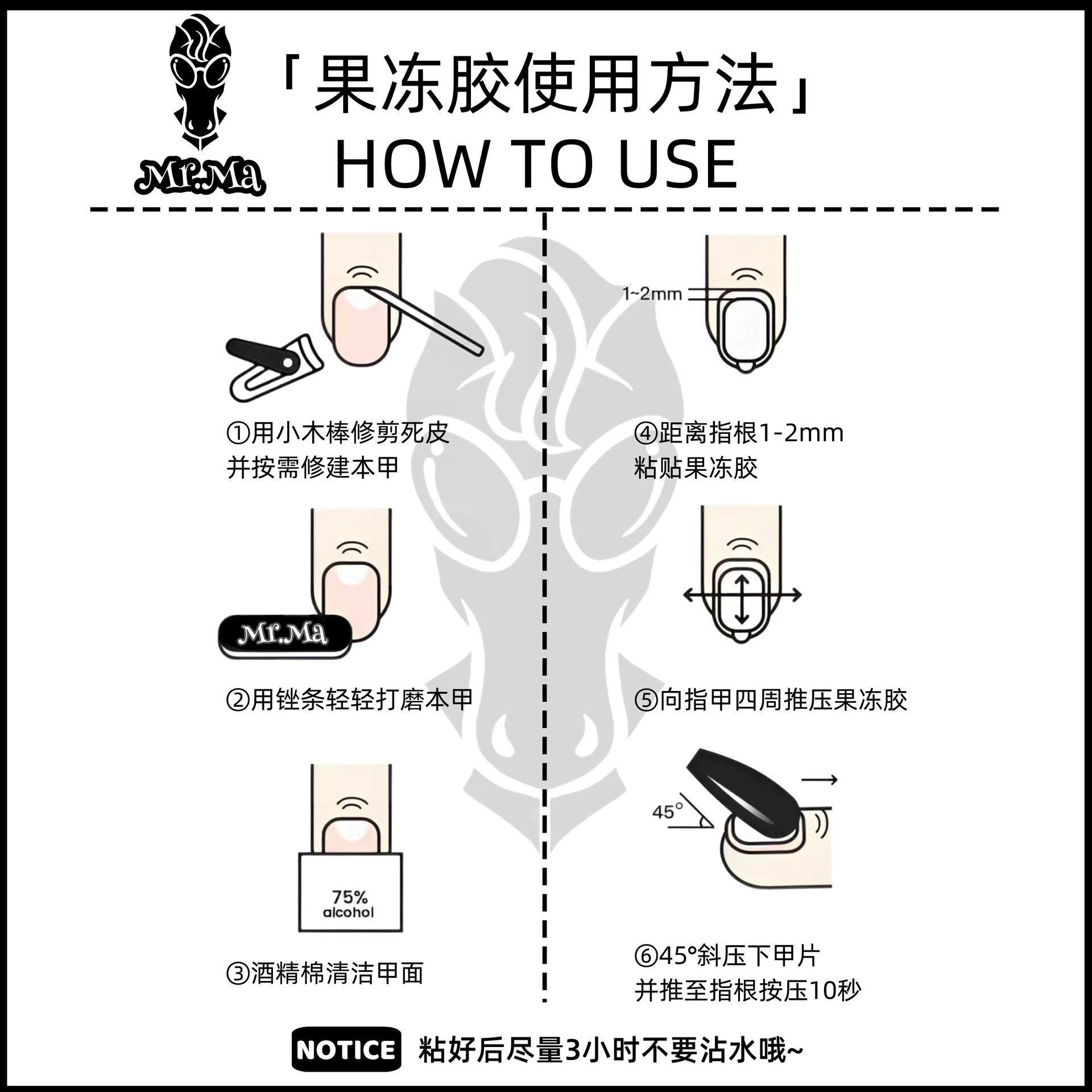 Mr.Ma

「果冻胶使用方法」
HOW TO USE

①用小木棒修剪死皮
并按需修建本甲

Mr.Ma

②用锉条轻轻打磨本甲

75%
alcohol

③酒精棉清洁甲面

1~2mm

④距离指根1-2mm
粘贴果冻胶

⑤向指甲四周推压果冻胶

45°

⑥45°斜压下甲片
并推至指根按压10秒

NOTICE 粘好后尽量3小时不要沾水哦~