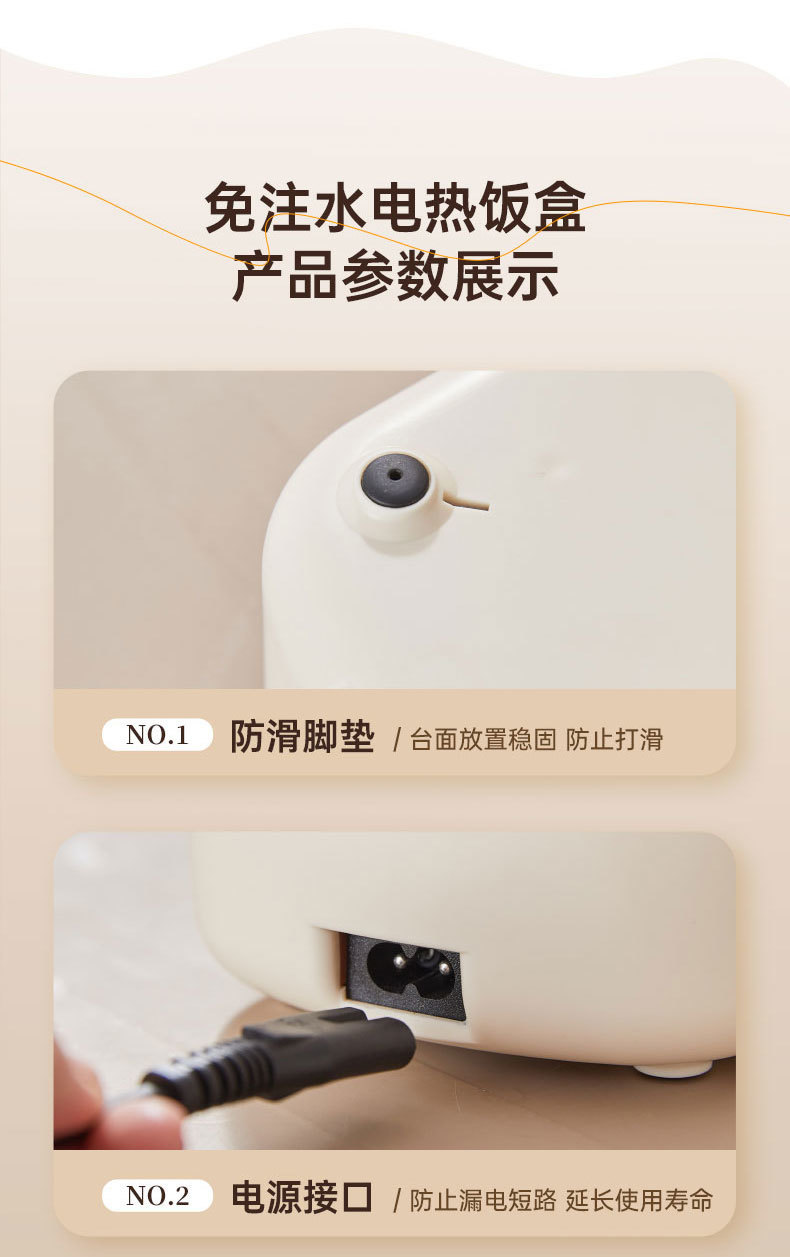 免注水电热饭盒
产品参数展示

NO.1 防滑脚垫 / 台面放置稳固 防止打滑

NO.2 电源接口 / 防止漏电短路 延长使用寿命