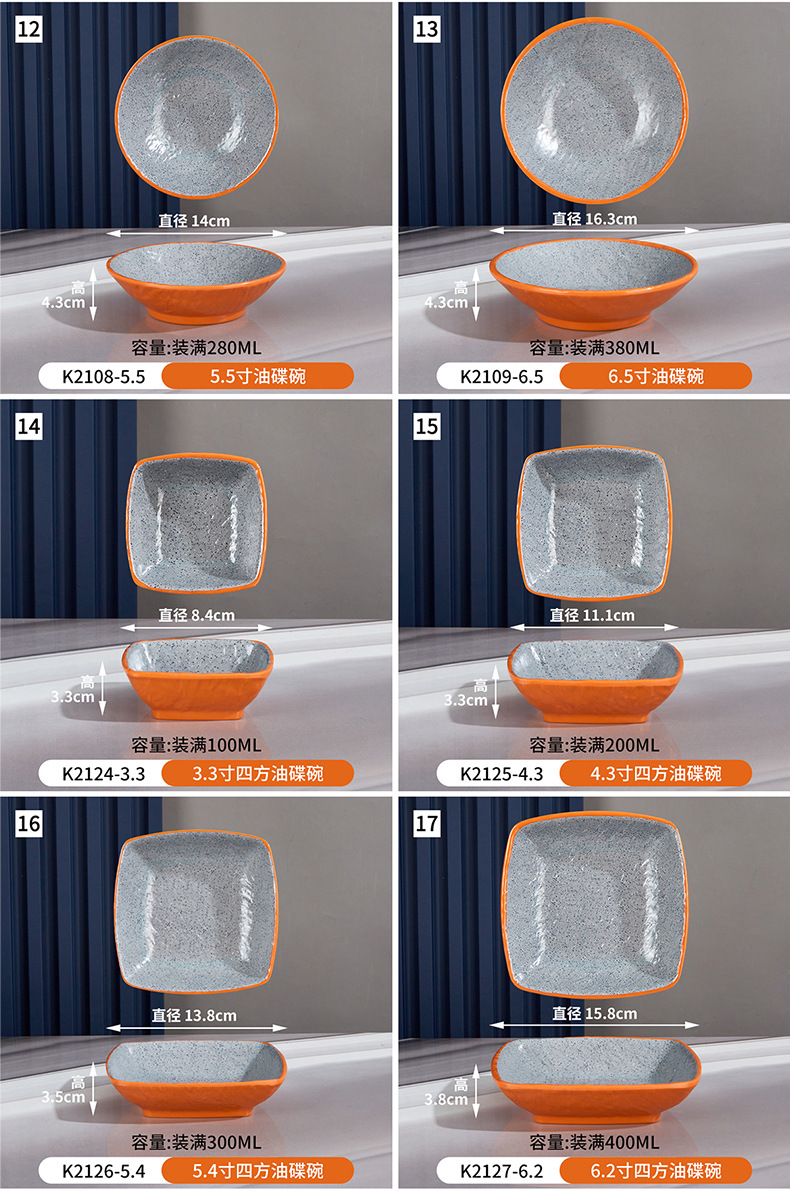 12

直径 14cm

高
4.3cm

容量:装满280ML

K2108-5.5　5.5寸油碟碗

13

直径 16.3cm

高
4.3cm

容量:装满380ML

K2109-6.5　6.5寸油碟碗

14

直径 8.4cm

高
3.3cm

容量:装满100ML

K2124-3.3　3.3寸四方油碟碗

15

直径 11.1cm

高
3.3cm

容量:装满200ML

K2125-4.3　4.3寸四方油碟碗

16

直径 13.8cm

高
3.5cm

容量:装满300ML

K2126-5.4　5.4寸四方油碟碗

17

直径 15.8cm

高
3.8cm

容量:装满400ML

K2127-6.2　6.2寸四方油碟碗