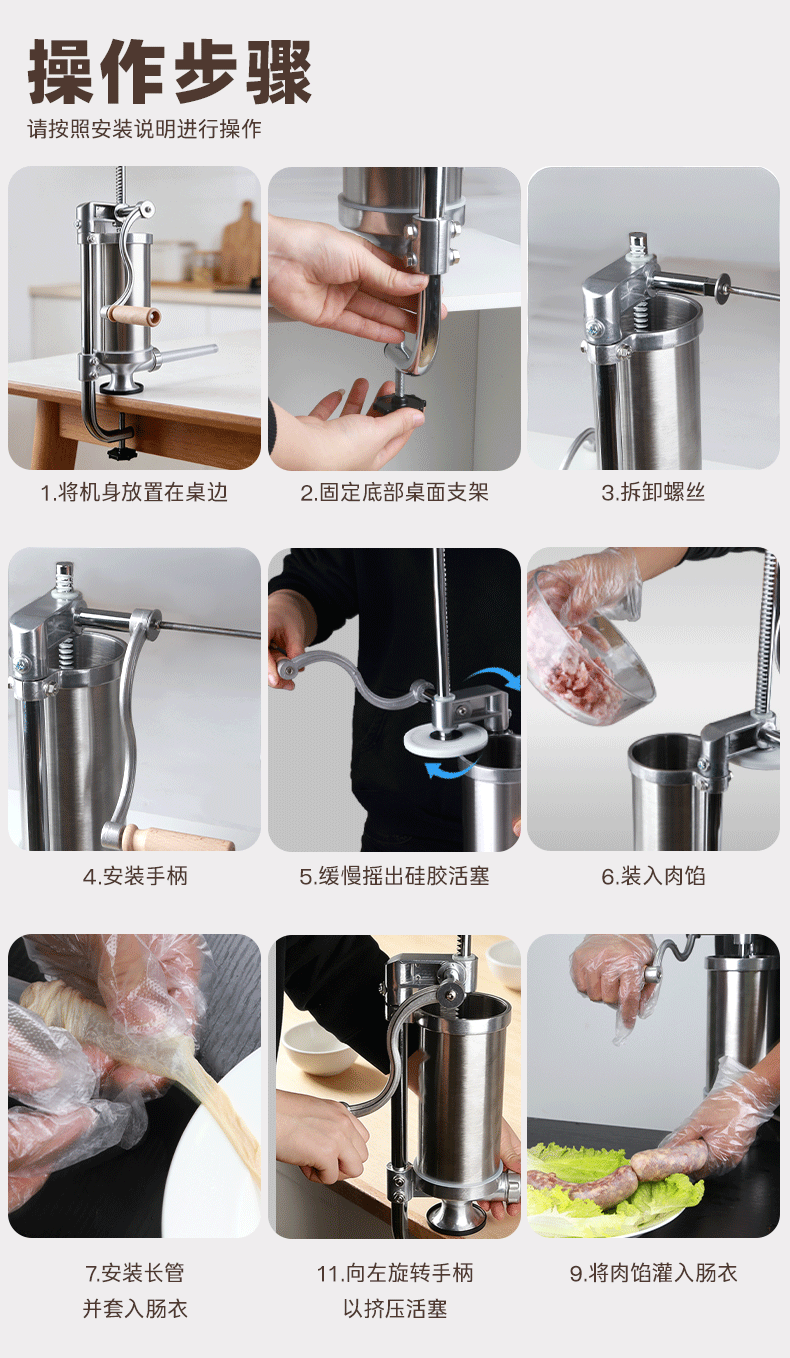 操作步骤

请按照安装说明进行操作

1.将机身放置在桌边

2.固定底部桌面支架

3.拆卸螺丝

4.安装手柄

5.缓慢摇出硅胶活塞

6.装入肉馅

7.安装长管
并套入肠衣

11.向左旋转手柄
以挤压活塞

9.将肉馅灌入肠衣