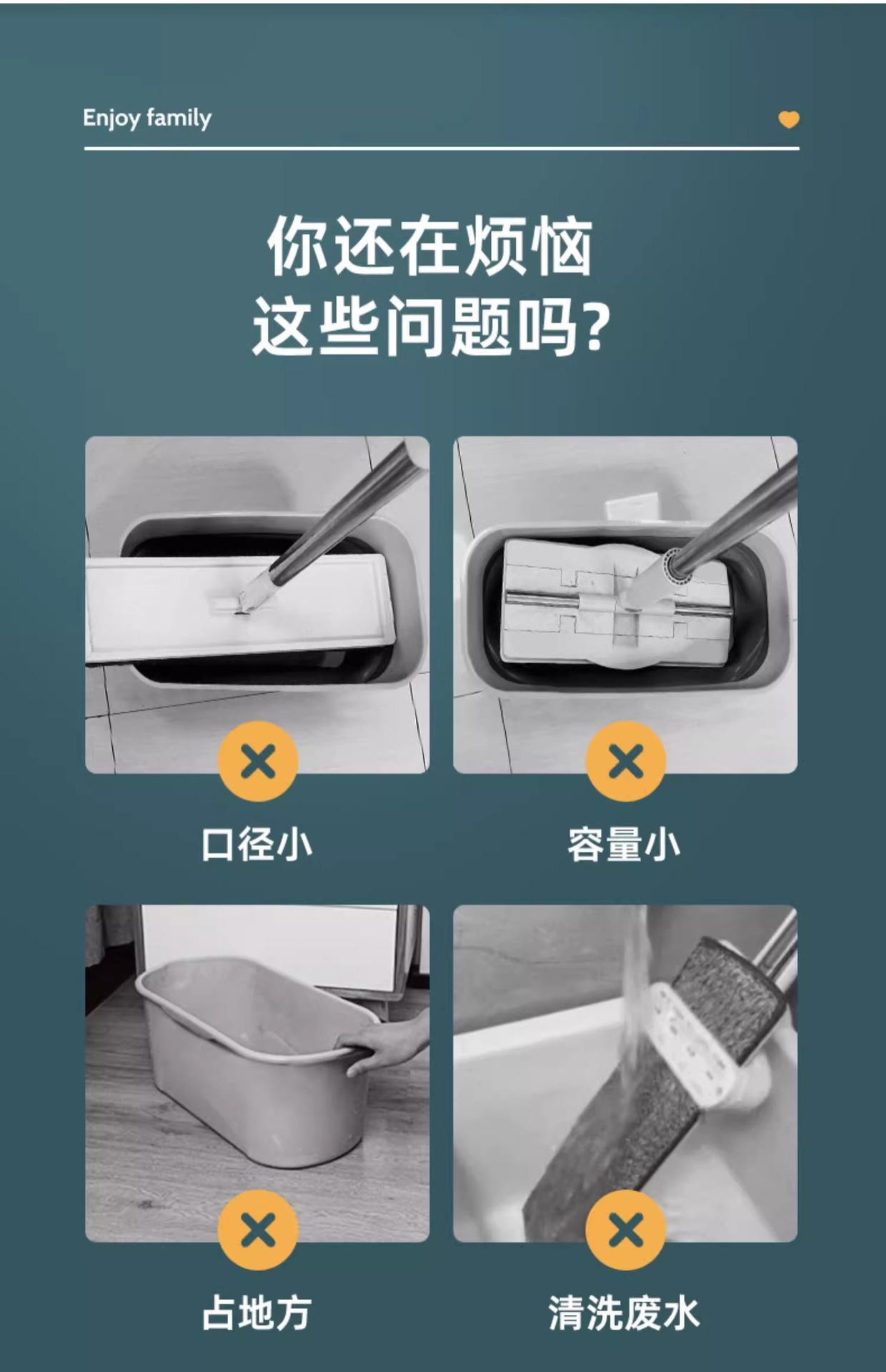 Enjoy family

你还在烦恼
这些问题吗?

口径小

容量小

占地方

清洗废水