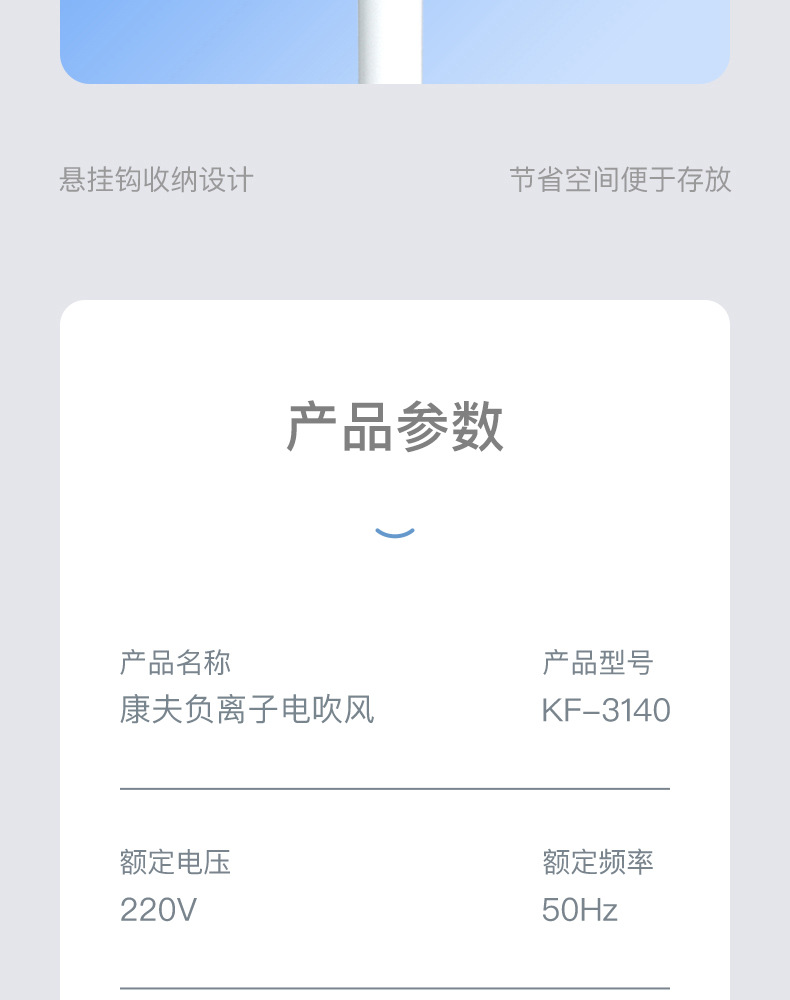 悬挂钩收纳设计

节省空间便于存放

产品参数

产品名称
康夫负离子电吹风

产品型号
KF-3140

额定电压
220V

额定频率
50Hz